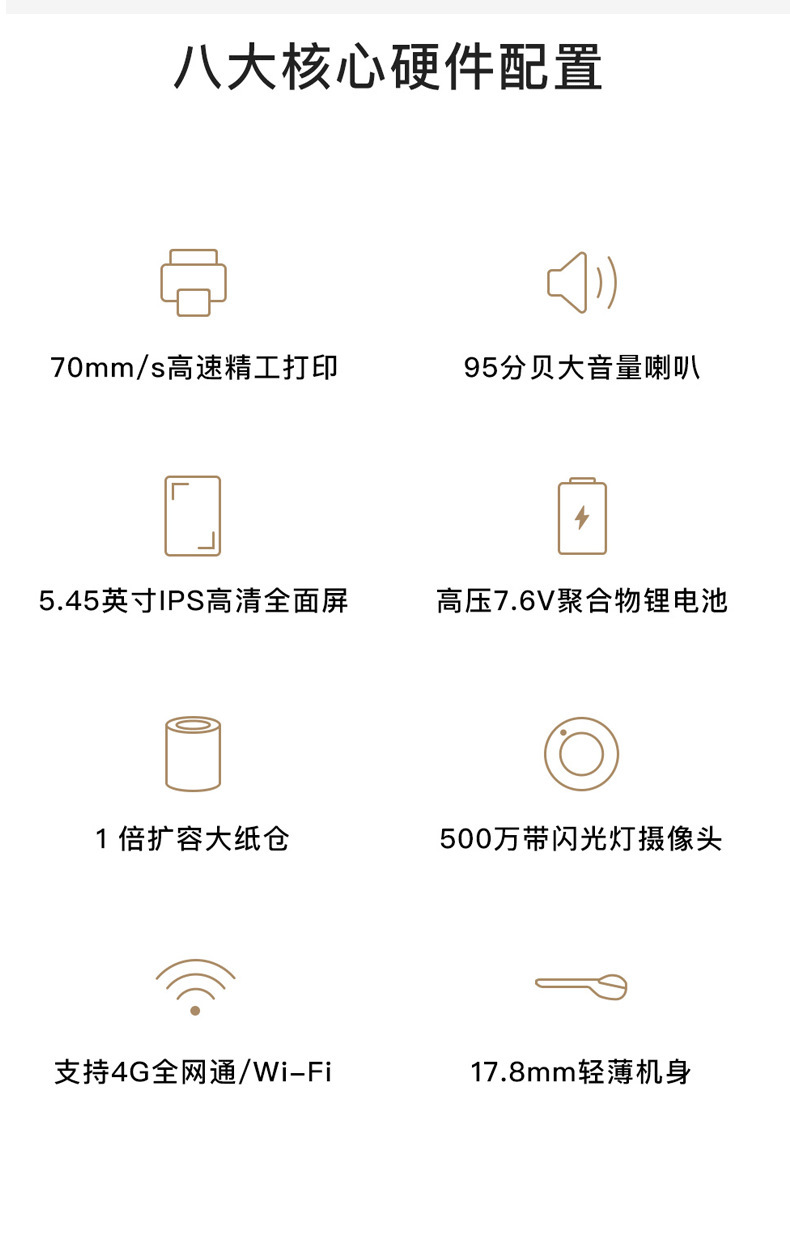 八大核心硬件配置

70mm/s高速精工打印

95分贝大音量喇叭

5.45英寸IPS高清全面屏

高压7.6V聚合物锂电池

1倍扩容大纸仓

500万带闪光灯摄像头

支持4G全网通/Wi-Fi

17.8mm轻薄机身