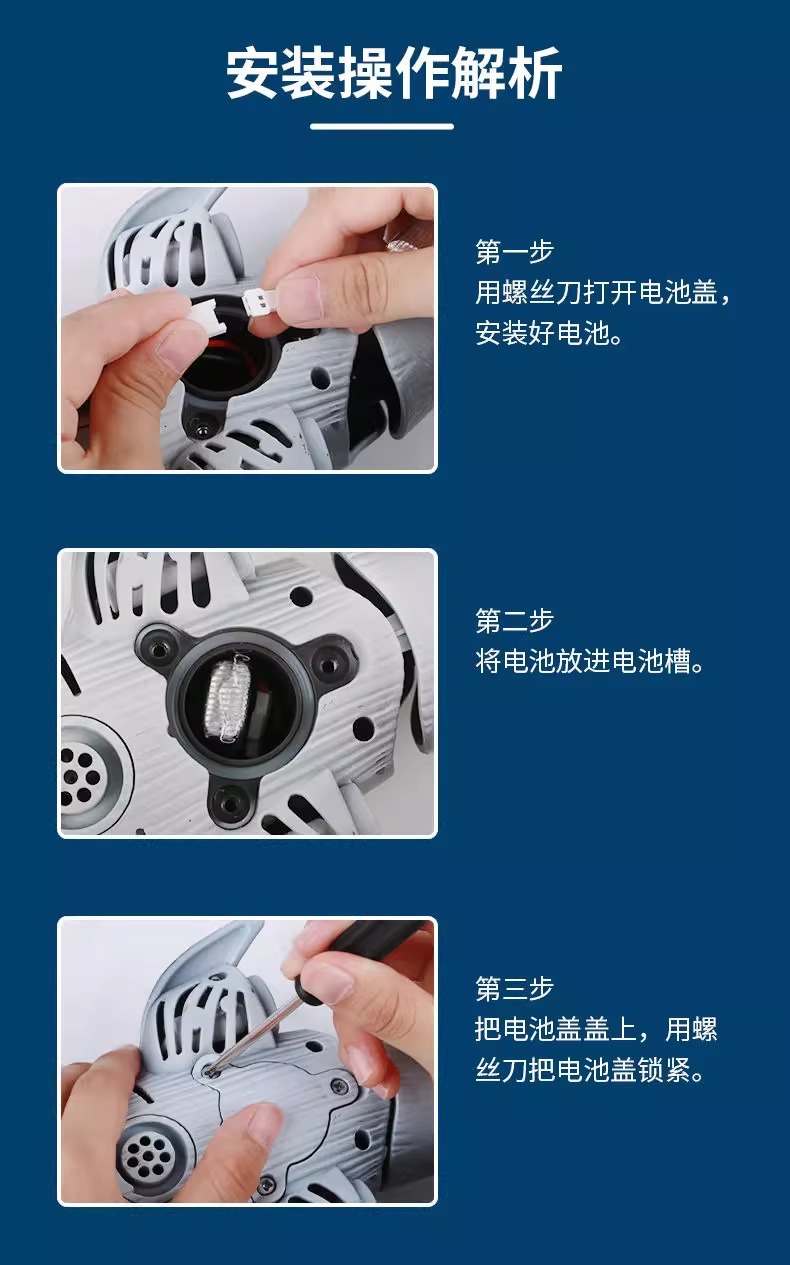 安装操作解析

第一步
用螺丝刀打开电池盖，安装好电池。

第二步
将电池放进电池槽。

第三步
把电池盖盖上，用螺丝刀把电池盖锁紧。