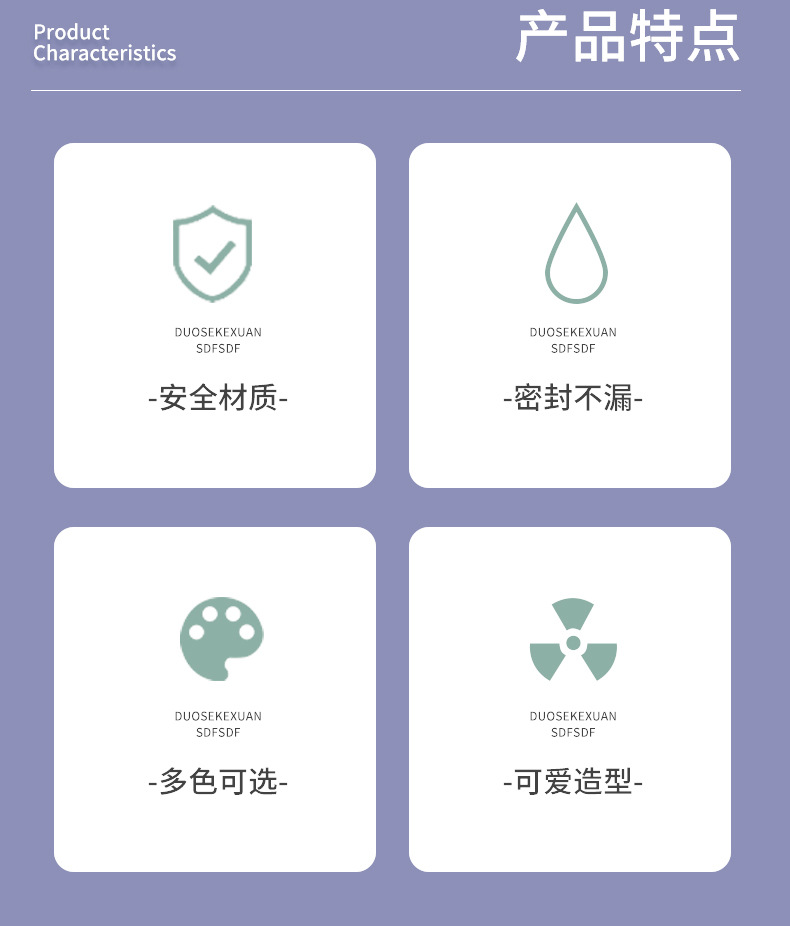 Product
Characteristics

产品特点

DUOSEKEXUAN
SDFSDF

-安全材质-

DUOSEKEXUAN
SDFSDF

-密封不漏-

DUOSEKEXUAN
SDFSDF

-多色可选-

DUOSEKEXUAN
SDFSDF

-可爱造型-