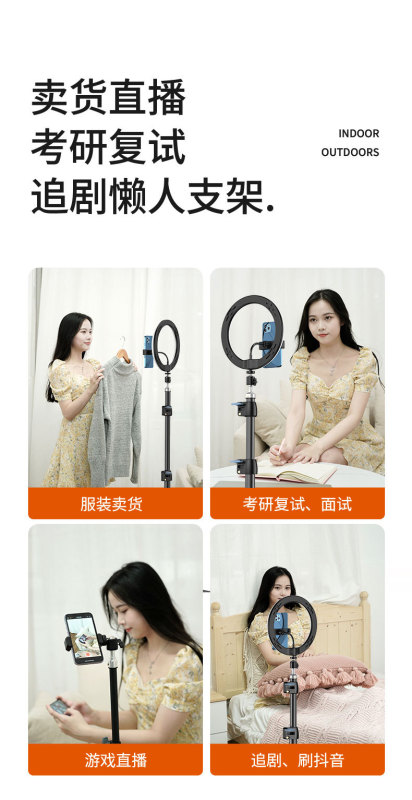 卖货直播
考研复试
追剧懒人支架.

INDOOR
OUTDOORS

服装卖货

考研复试、面试

游戏直播

追剧、刷抖音