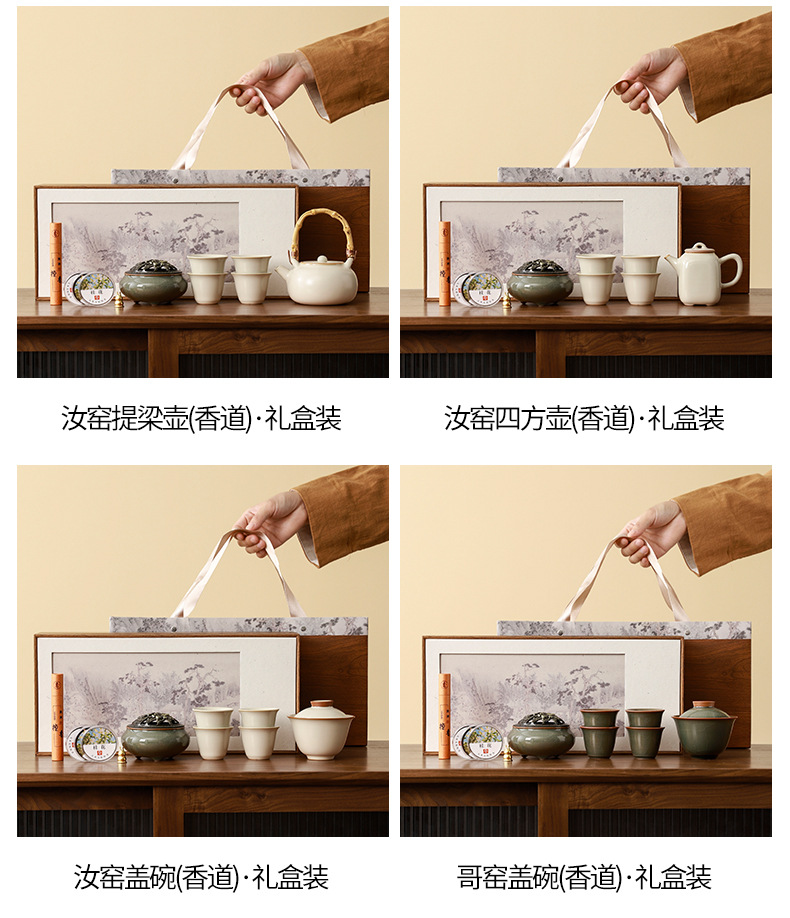 汝窑提梁壶(香道)·礼盒装

汝窑四方壶(香道)·礼盒装

汝窑盖碗(香道)·礼盒装

哥窑盖碗(香道)·礼盒装