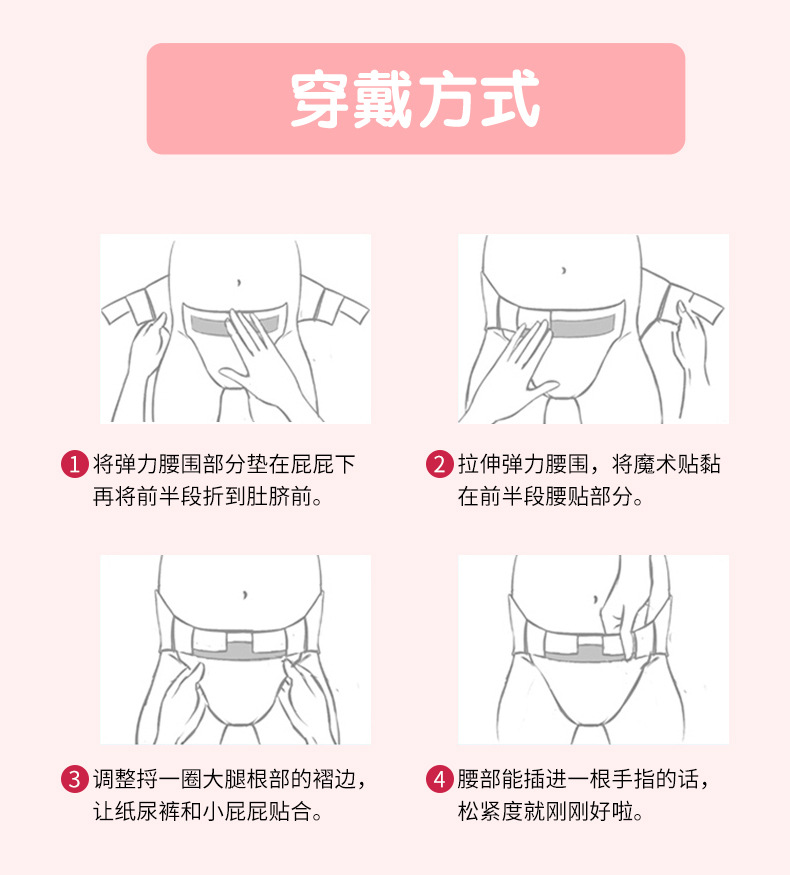 穿戴方式

1 将弹力腰围部分垫在屁屁下再将前半段折到肚脐前。

2 拉伸弹力腰围，将魔术贴黏在前半段腰贴部分。

3 调整捋一圈大腿根部的褶边，让纸尿裤和小屁屁贴合。

4 腰部能插进一根手指的话，松紧度就刚刚好啦。