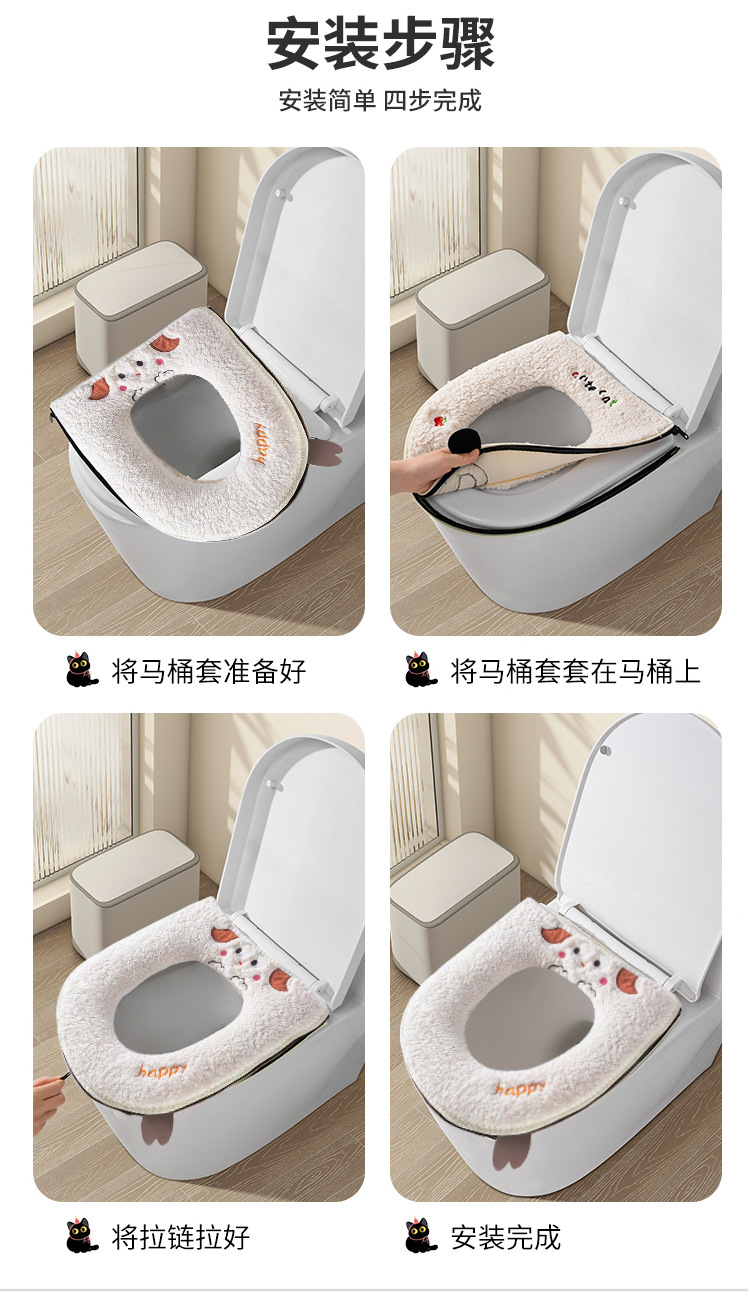 安装步骤

安装简单 四步完成

happy

cute cat

将马桶套准备好

将马桶套套在马桶上

happy

happy

将拉链拉好

安装完成