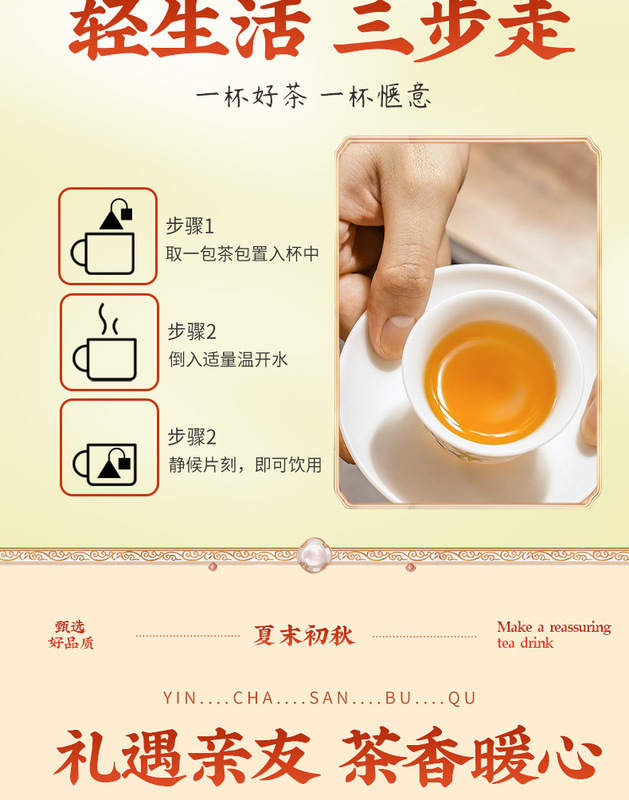 轻生活 三步走

一杯好茶 一杯惬意

步骤1
取一包茶包置入杯中

步骤2
倒入适量温开水

步骤2
静候片刻，即可饮用

甄选
好品质

夏末初秋

Make a reassuring
tea drink

YIN....CHA....SAN....BU....QU

礼遇亲友 茶香暖心