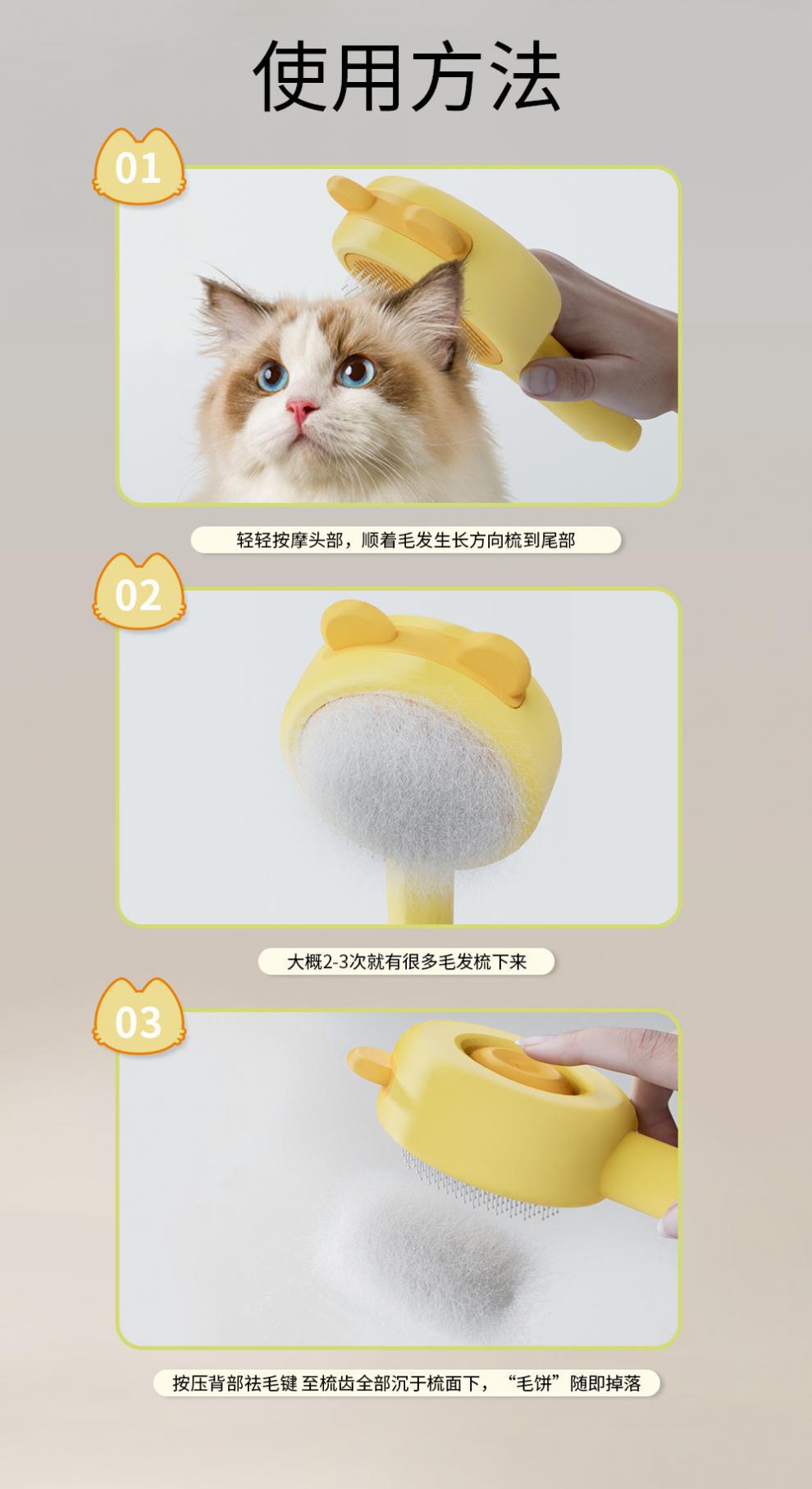 使用方法

01

轻轻按摩头部，顺着毛发生长方向梳到尾部

02

大概2-3次就有很多毛发梳下来

03

按压背部祛毛键 至梳齿全部沉于梳面下，“毛饼”随即掉落