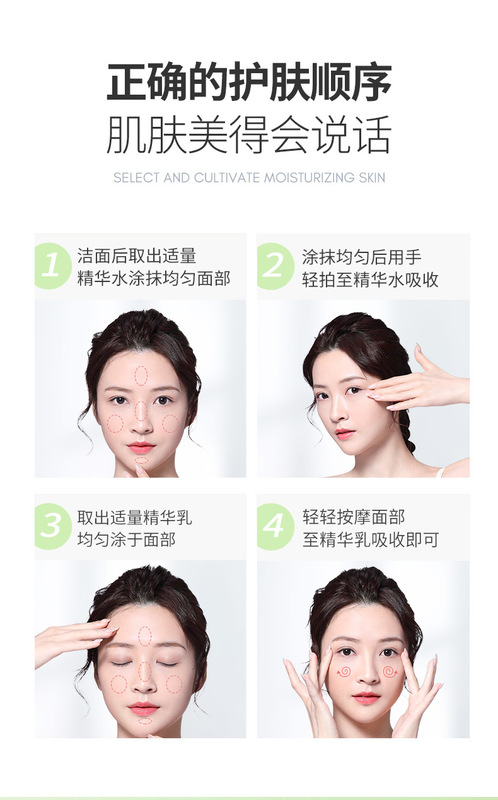 正确的护肤顺序
肌肤美得会说话
SELECT AND CULTIVATE MOISTURIZING SKIN

1 洁面后取出适量精华水涂抹均匀面部

2 涂抹均匀后用手轻拍至精华水吸收

3 取出适量精华乳均匀涂于面部

4 轻轻按摩面部至精华乳吸收即可