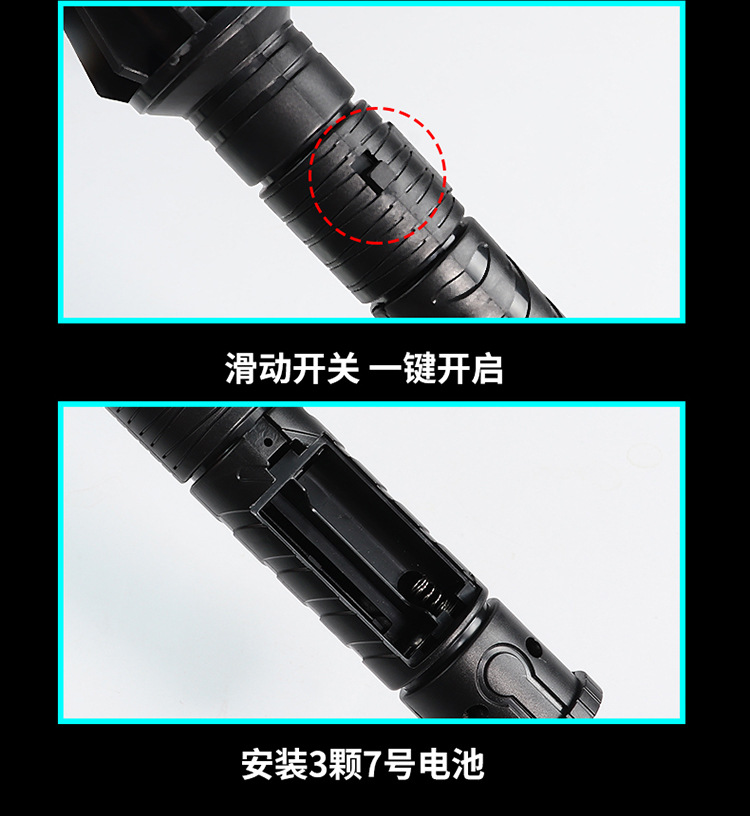 滑动开关 一键开启

安装3颗7号电池