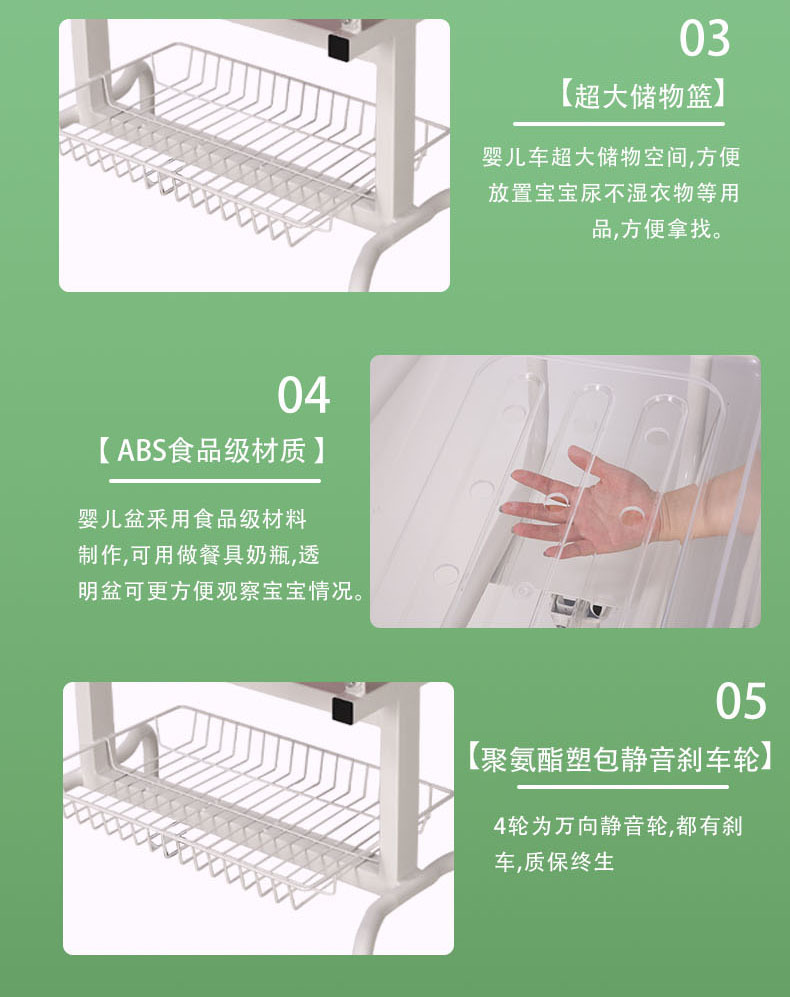 03
【超大储物篮】
婴儿车超大储物空间,方便放置宝宝尿不湿衣物等用品,方便拿找。

04
【ABS食品级材质】
婴儿盆采用食品级材料制作,可用做餐具奶瓶,透明盆可更方便观察宝宝情况。

05
【聚氨酯塑包静音刹车轮】
4轮为万向静音轮,都有刹车,质保终生