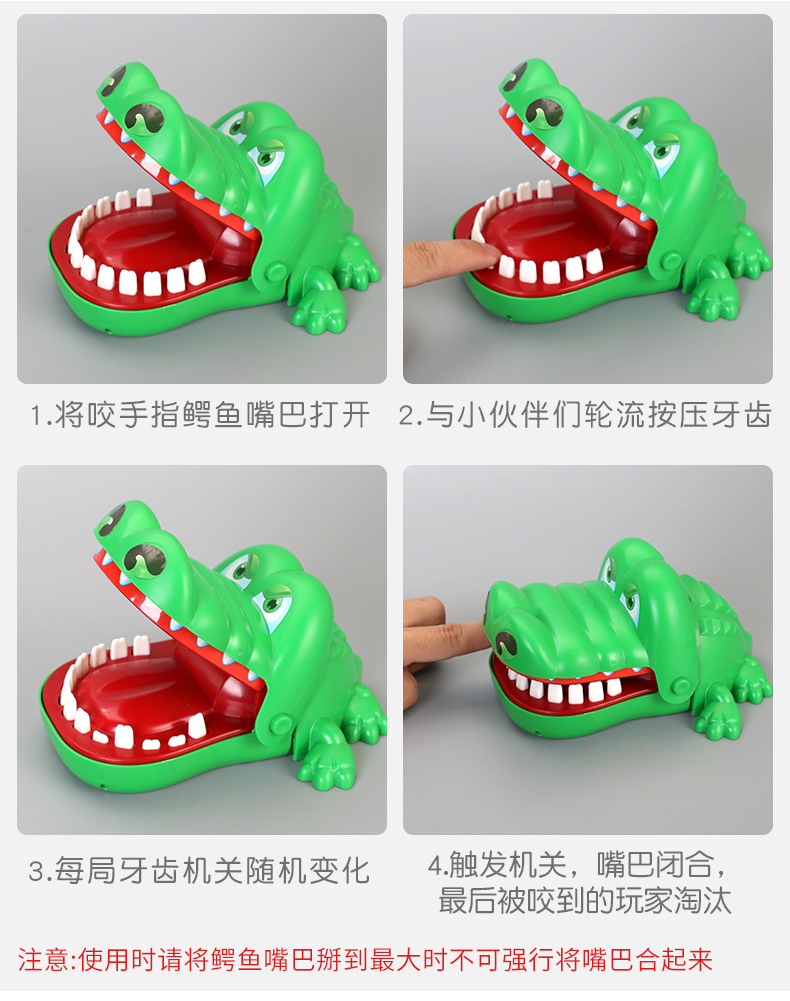 1.将咬手指鳄鱼嘴巴打开

2.与小伙伴们轮流按压牙齿

3.每局牙齿机关随机变化

4.触发机关，嘴巴闭合，最后被咬到的玩家淘汰

注意:使用时请将鳄鱼嘴巴掰到最大时不可强行将嘴巴合起来