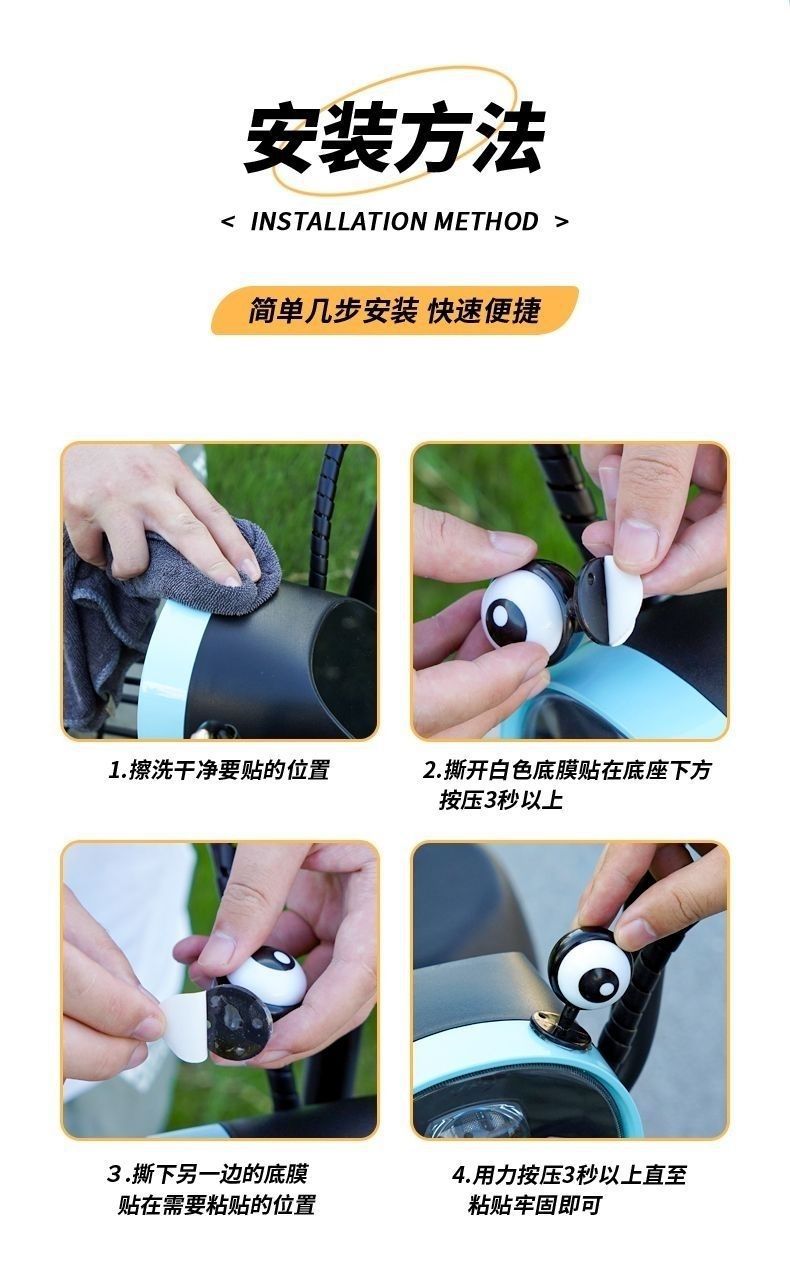 安装方法

< INSTALLATION METHOD >

简单几步安装 快速便捷

1.擦洗干净要贴的位置

2.撕开白色底膜贴在底座下方按压3秒以上

3.撕下另一边的底膜贴在需要粘贴的位置

4.用力按压3秒以上直至粘贴牢固即可