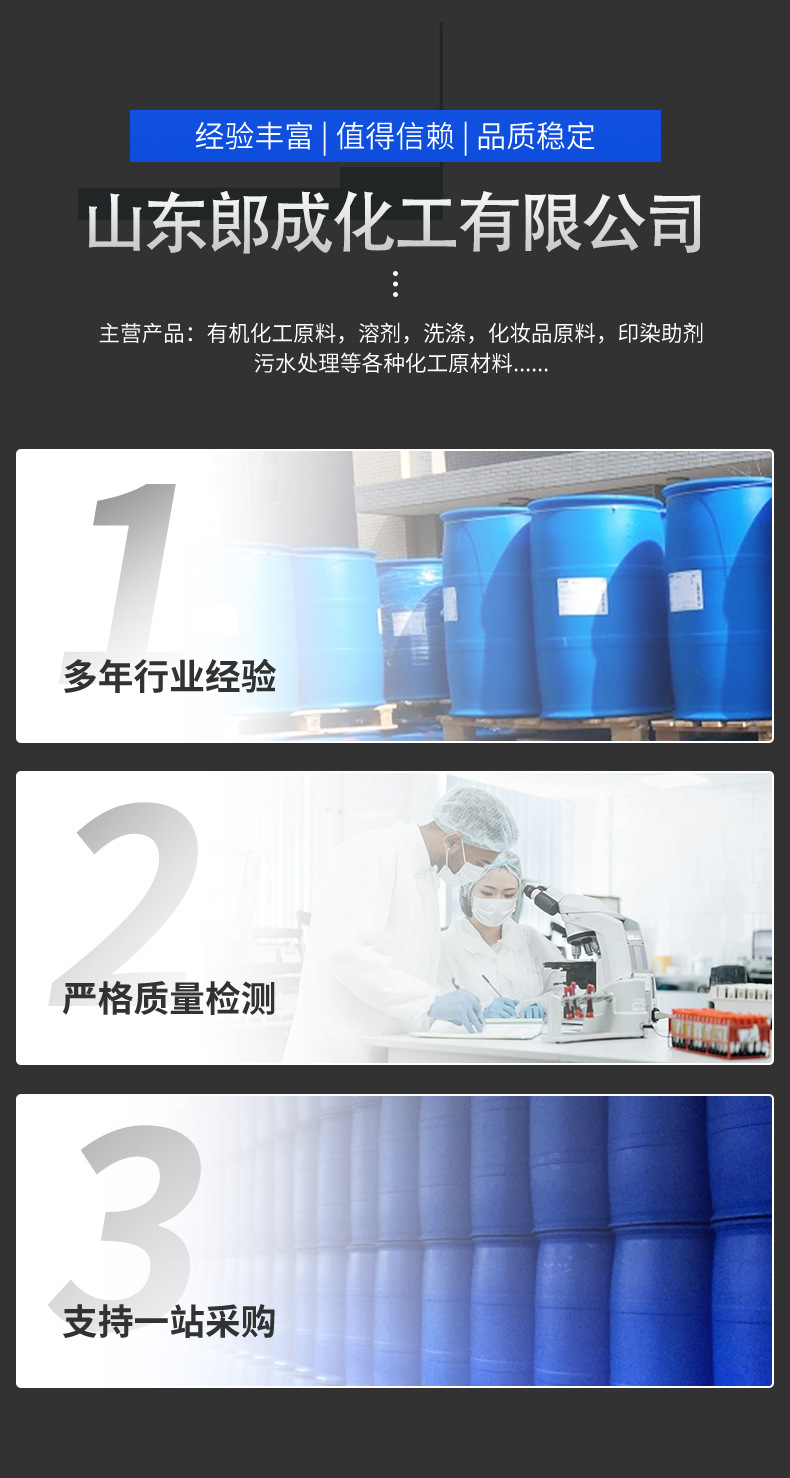 经验丰富 | 值得信赖 | 品质稳定

山东郎成化工有限公司

主营产品：有机化工原料，溶剂，洗涤，化妆品原料，印染助剂
污水处理等各种化工原材料......

1
多年行业经验

2
严格质量检测

3
支持一站采购