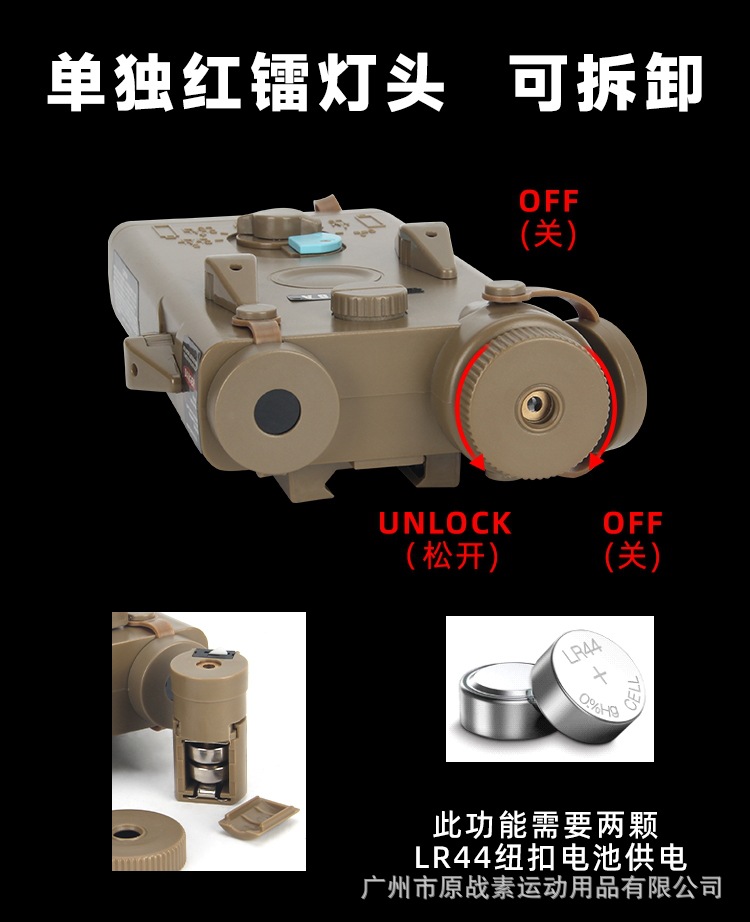 单独红镭灯头 可拆卸

OFF
(关)

UNLOCK
(松开)

OFF
(关)

LR44
+
0%Hg CELL

此功能需要两颗
LR44纽扣电池供电

广州市原战素运动用品有限公司