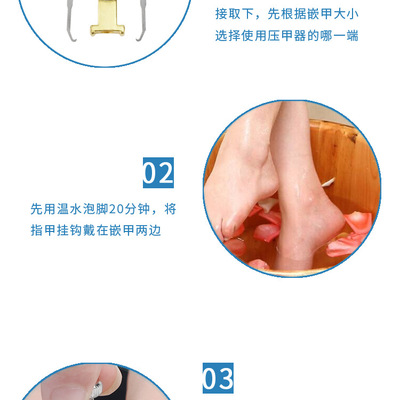 接取下，先根据嵌甲大小选择使用压甲器的哪一端

02

先用温水泡脚20分钟，将指甲挂钩戴在嵌甲两边

03