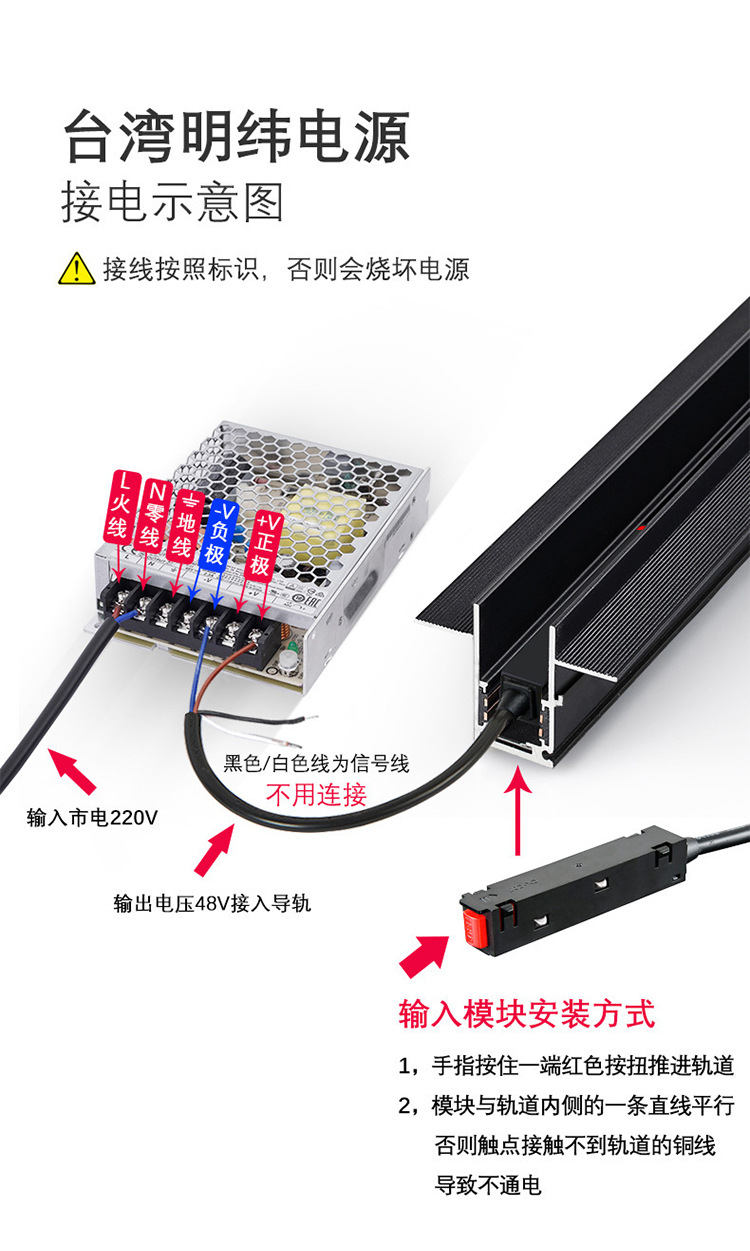 台湾明纬电源
接电示意图

接线按照标识，否则会烧坏电源

L
火线

N
零线

⏚
地线

-V
负极

+V
正极

黑色/白色线为信号线
不用连接

输入市电220V

输出电压48V接入导轨

输入模块安装方式

1，手指按住一端红色按扭推进轨道
2，模块与轨道内侧的一条直线平行
否则触点接触不到轨道的铜线
导致不通电