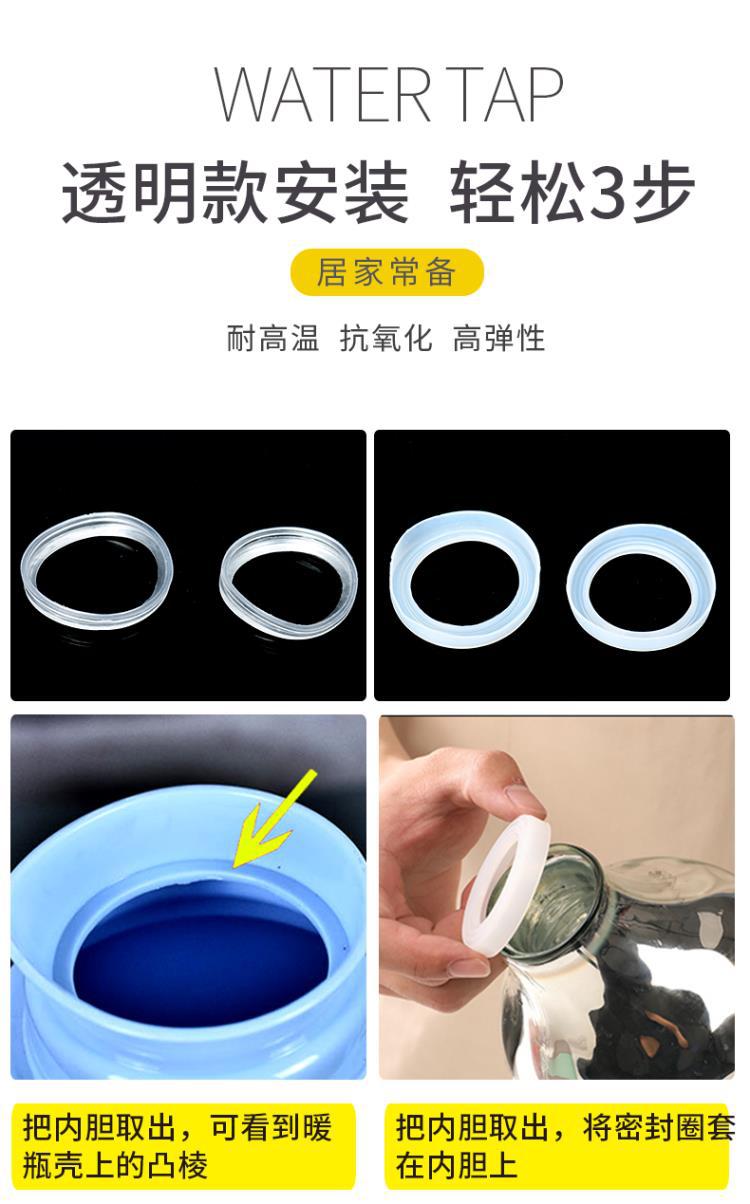 WATER TAP

透明款安装 轻松3步

居家常备

耐高温 抗氧化 高弹性

把内胆取出，可看到暖瓶壳上的凸棱

把内胆取出，将密封圈套在内胆上