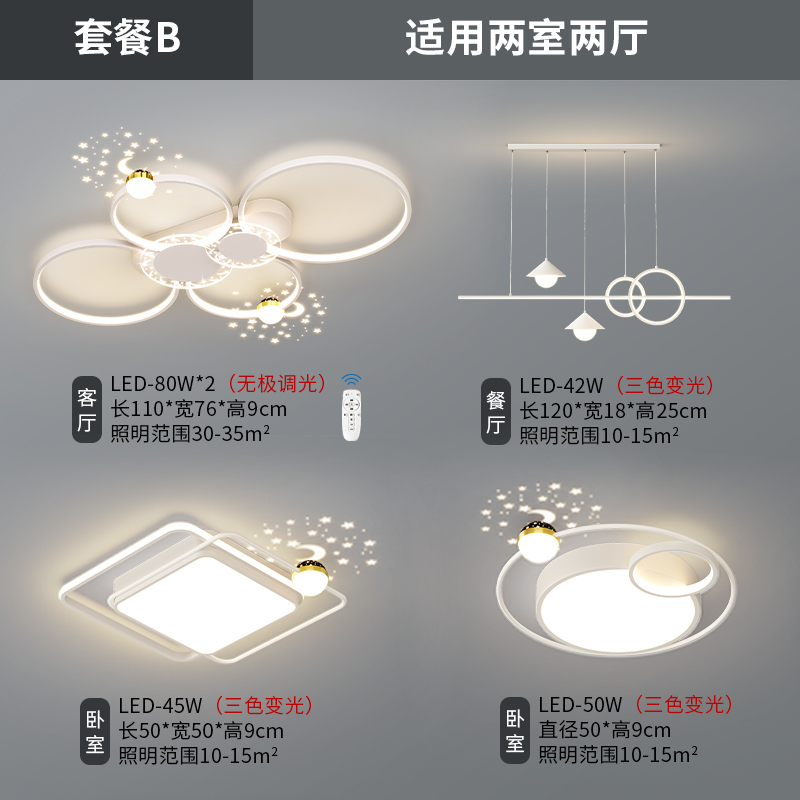 套餐B

适用两室两厅

客厅
LED-80W*2（无极调光）
长110*宽76*高9cm
照明范围30-35m²

餐厅
LED-42W（三色变光）
长120*宽18*高25cm
照明范围10-15m²

卧室
LED-45W（三色变光）
长50*宽50*高9cm
照明范围10-15m²

卧室
LED-50W（三色变光）
直径50*高9cm
照明范围10-15m²