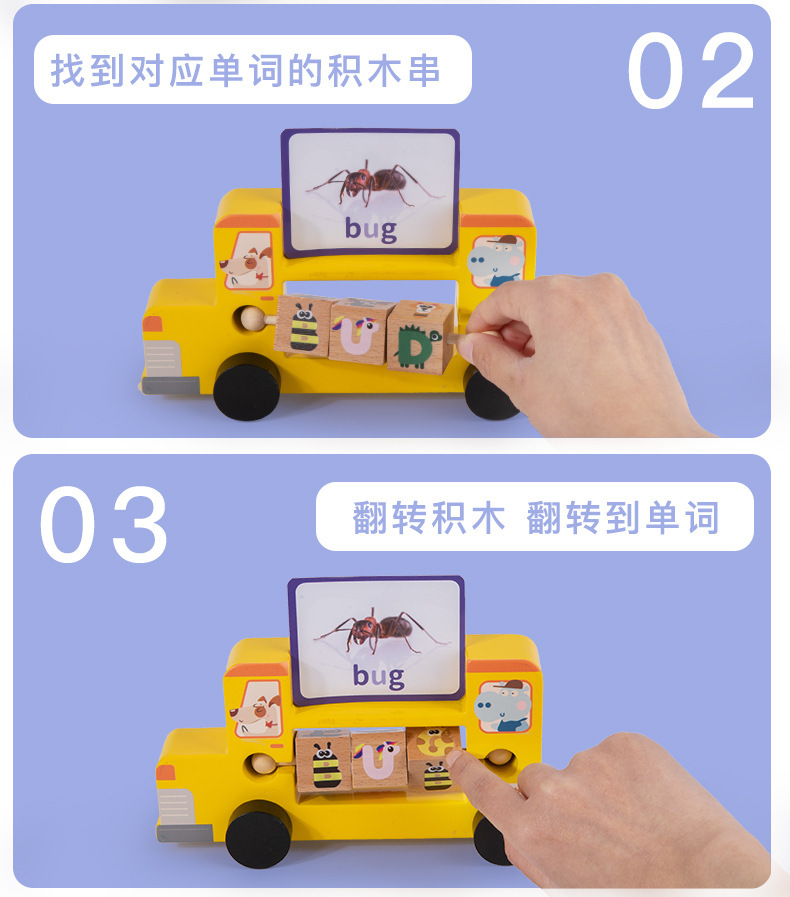 找到对应单词的积木串

02

bug

B U D

03

翻转积木 翻转到单词

bug

B U