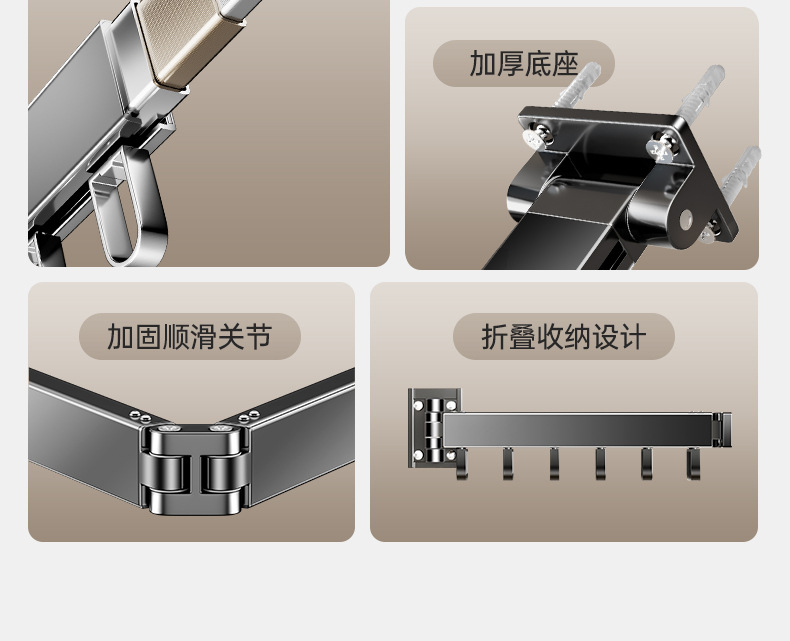 加厚底座

加固顺滑关节

折叠收纳设计