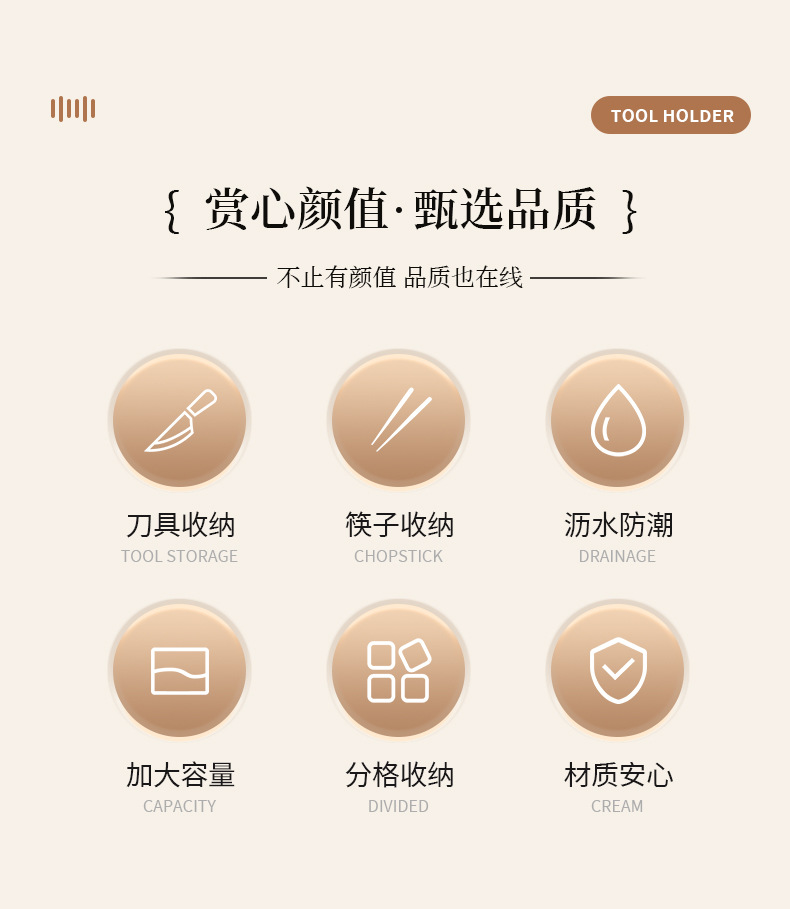 TOOL HOLDER

{ 赏心颜值·甄选品质 }

不止有颜值 品质也在线

刀具收纳
TOOL STORAGE

筷子收纳
CHOPSTICK

沥水防潮
DRAINAGE

加大容量
CAPACITY

分格收纳
DIVIDED

材质安心
CREAM