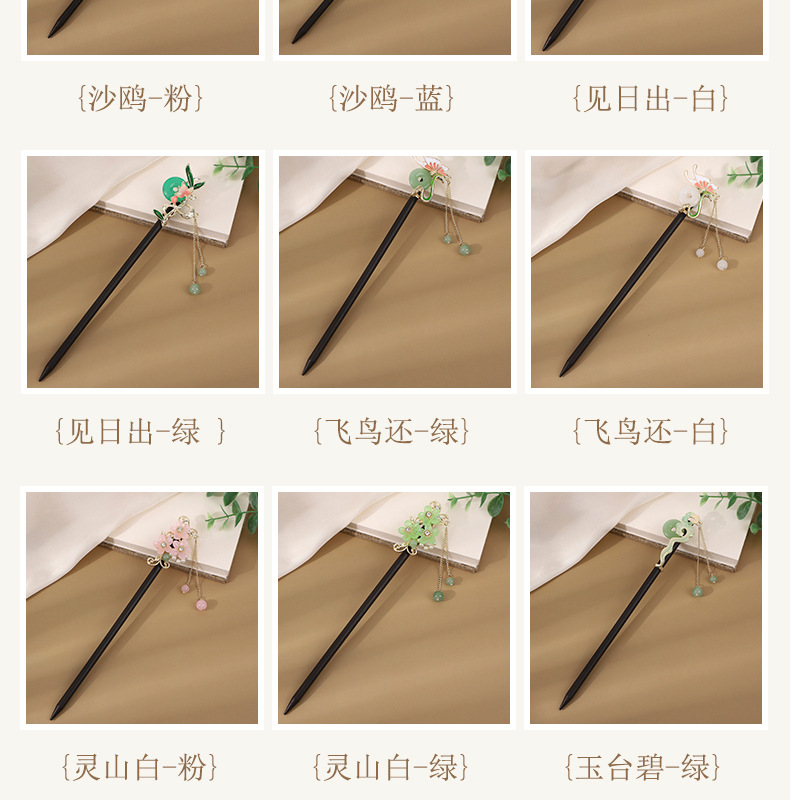 {沙鸥-粉}

{沙鸥-蓝}

{见日出-白}

{见日出-绿 }

{飞鸟还-绿}

{飞鸟还-白}

{灵山白-粉}

{灵山白-绿}

{玉台碧-绿}