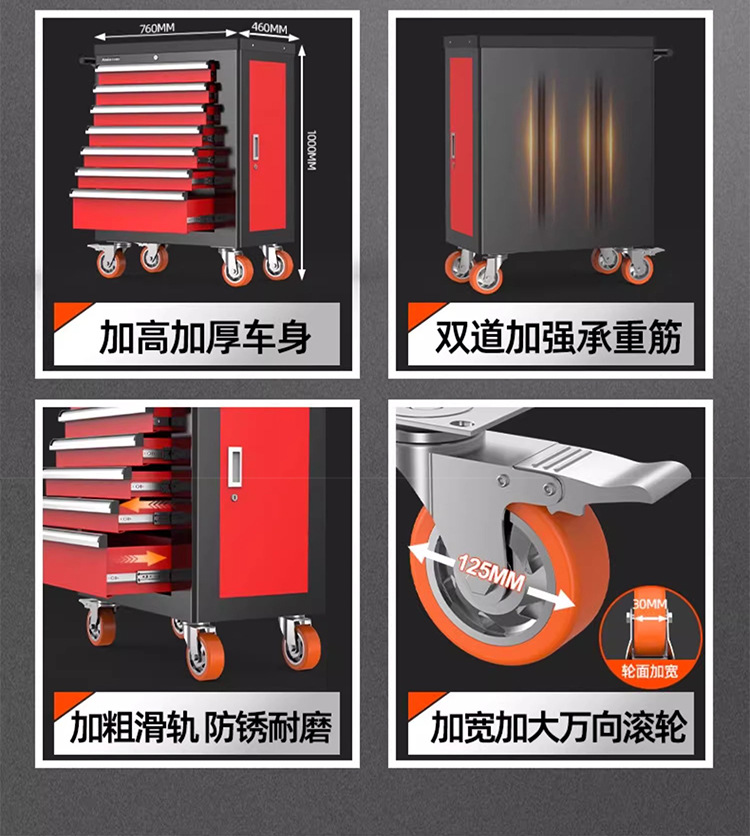 760MM
460MM
1000MM

加高加厚车身

双道加强承重筋

加粗滑轨 防锈耐磨

125MM
30MM
轮面加宽

加宽加大万向滚轮