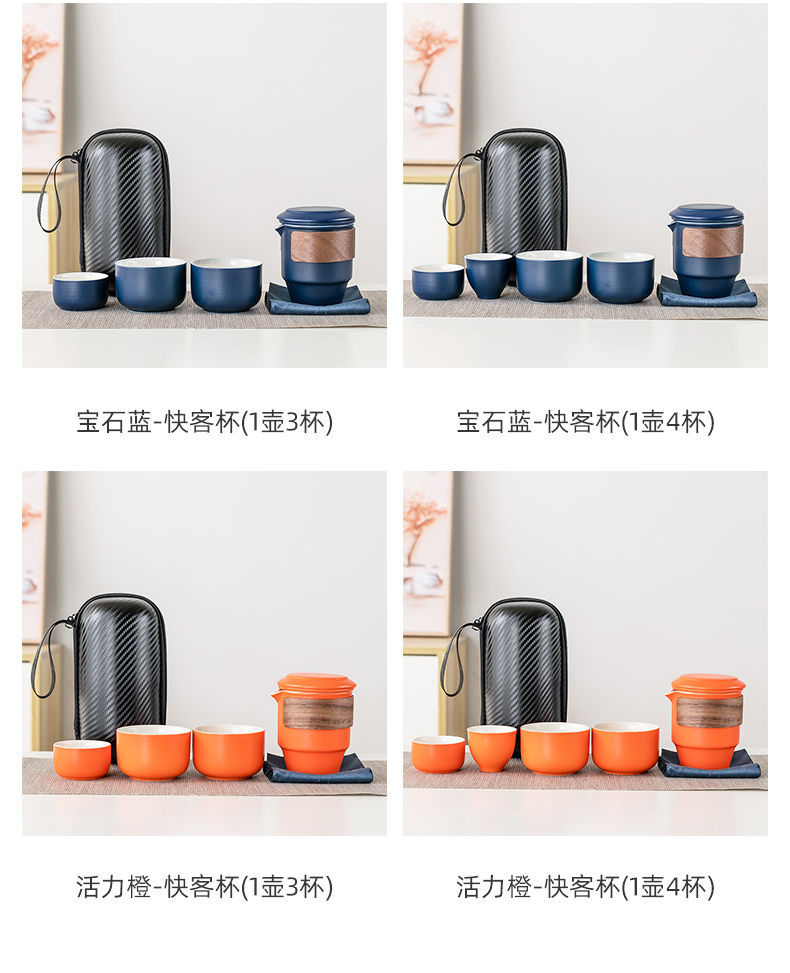 宝石蓝-快客杯(1壶3杯)

宝石蓝-快客杯(1壶4杯)

活力橙-快客杯(1壶3杯)

活力橙-快客杯(1壶4杯)