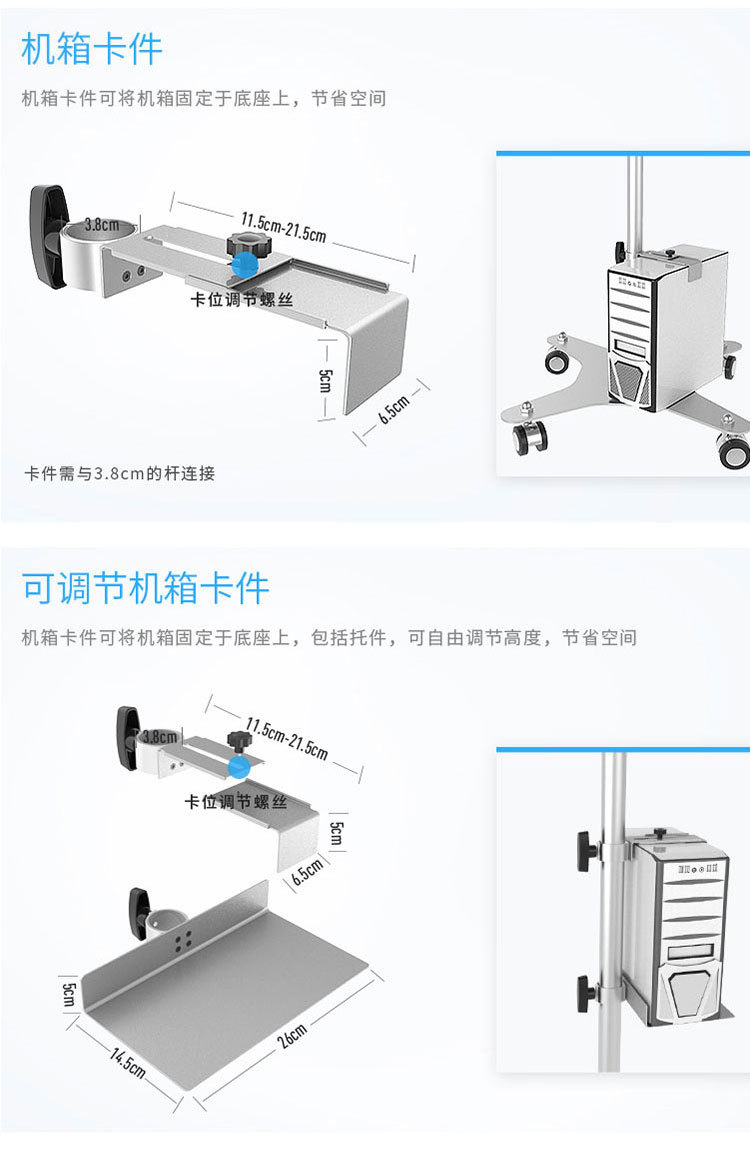 机箱卡件

机箱卡件可将机箱固定于底座上，节省空间

3.8cm

11.5cm-21.5cm

卡位调节螺丝

5cm

6.5cm

卡件需与3.8cm的杆连接

可调节机箱卡件

机箱卡件可将机箱固定于底座上，包括托件，可自由调节高度，节省空间

3.8cm

11.5cm-21.5cm

卡位调节螺丝

5cm

6.5cm

5cm

14.5cm

26cm