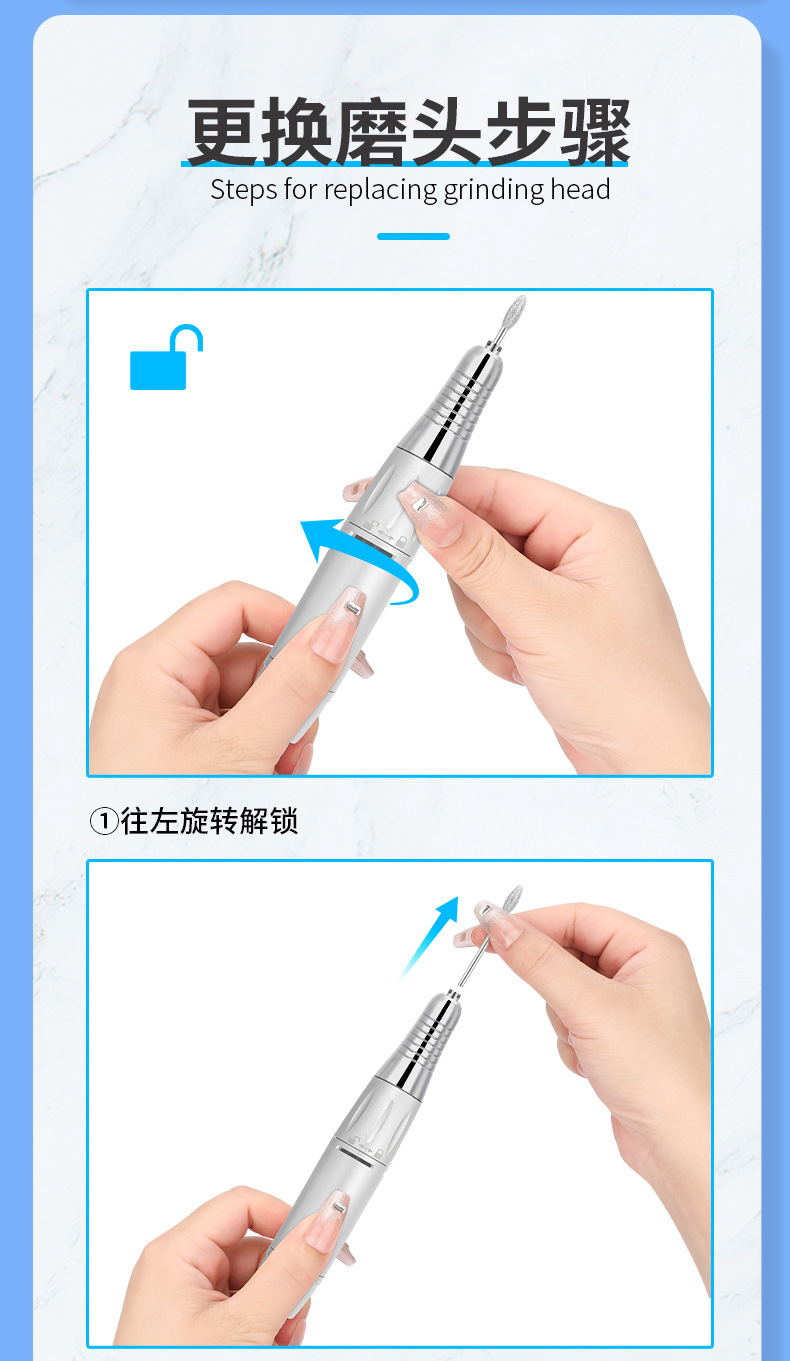 更换磨头步骤
Steps for replacing grinding head

①往左旋转解锁