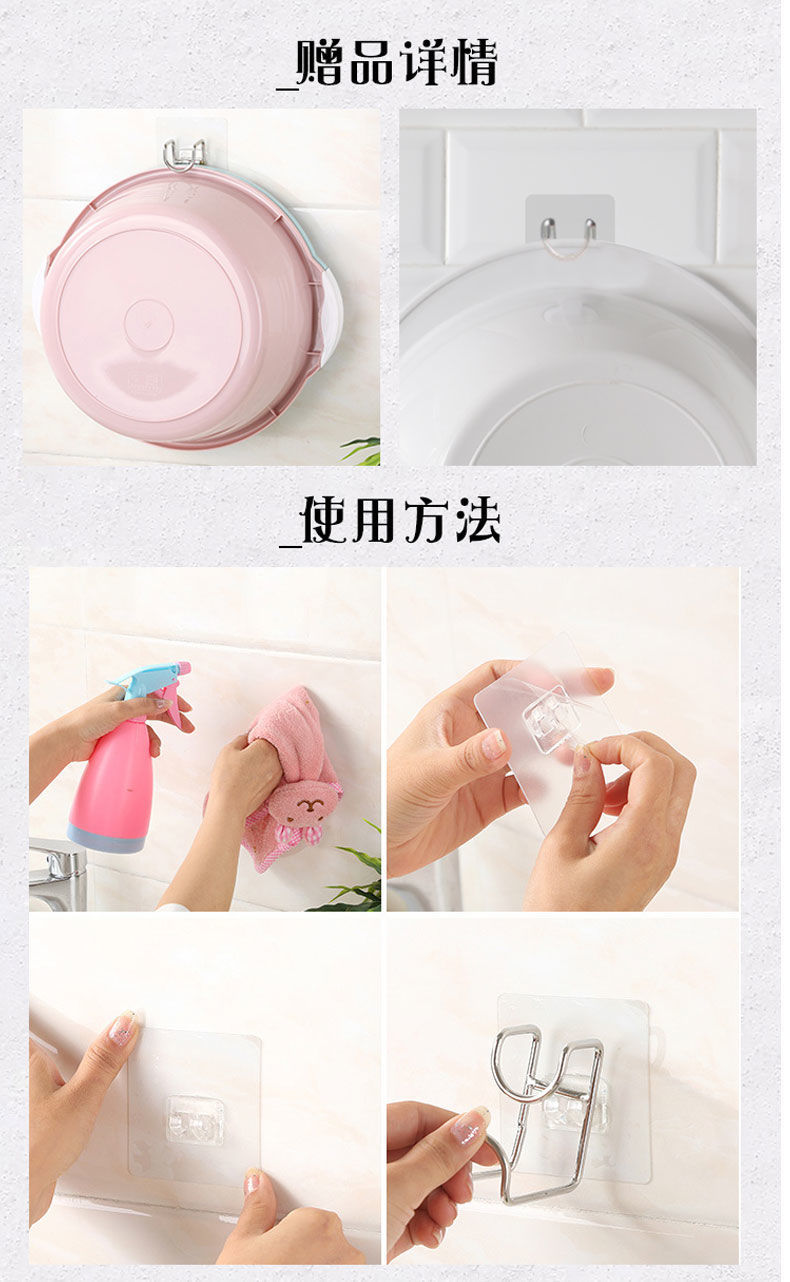 _赠品详情

_使用方法