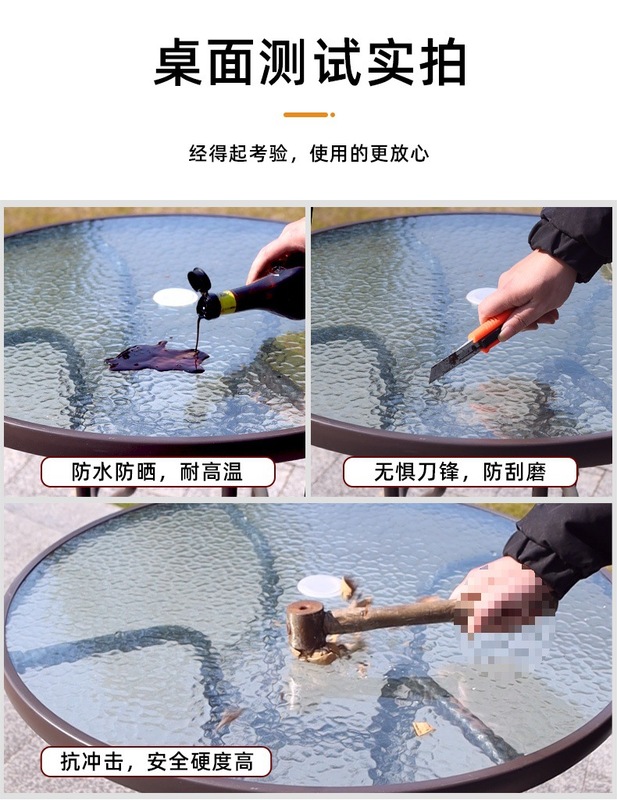 桌面测试实拍

经得起考验，使用的更放心

防水防晒，耐高温

无惧刀锋，防刮磨

抗冲击，安全硬度高