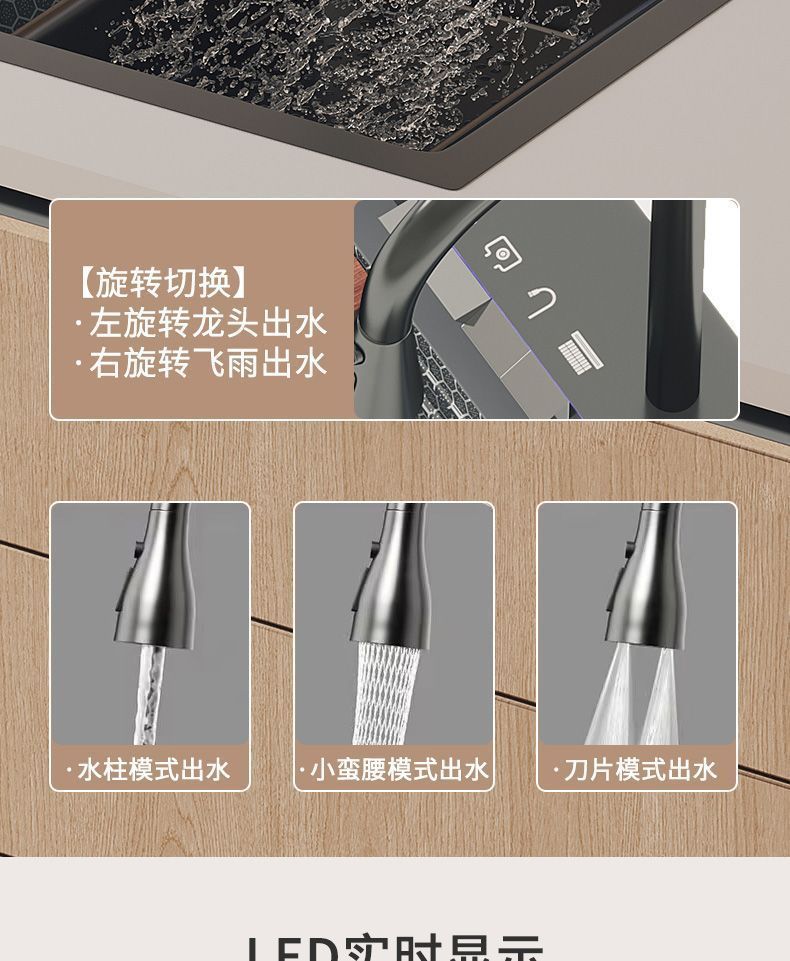 【旋转切换】
·左旋转龙头出水
·右旋转飞雨出水

·水柱模式出水

·小蛮腰模式出水

·刀片模式出水

LED实时显示