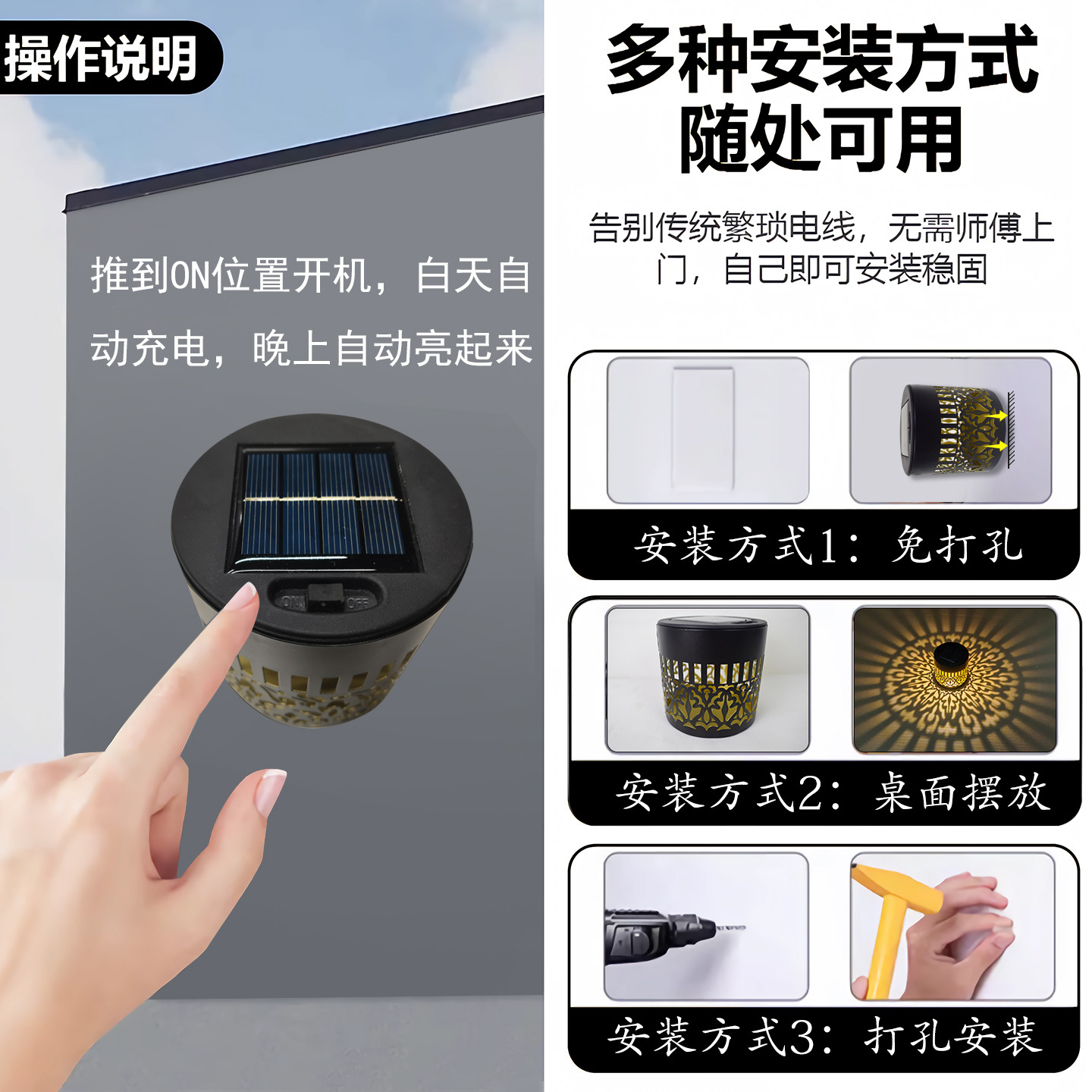 操作说明

推到ON位置开机，白天自动充电，晚上自动亮起来

ON OFF

多种安装方式
随处可用

告别传统繁琐电线，无需师傅上门，自己即可安装稳固

安装方式1：免打孔

安装方式2：桌面摆放

安装方式3：打孔安装