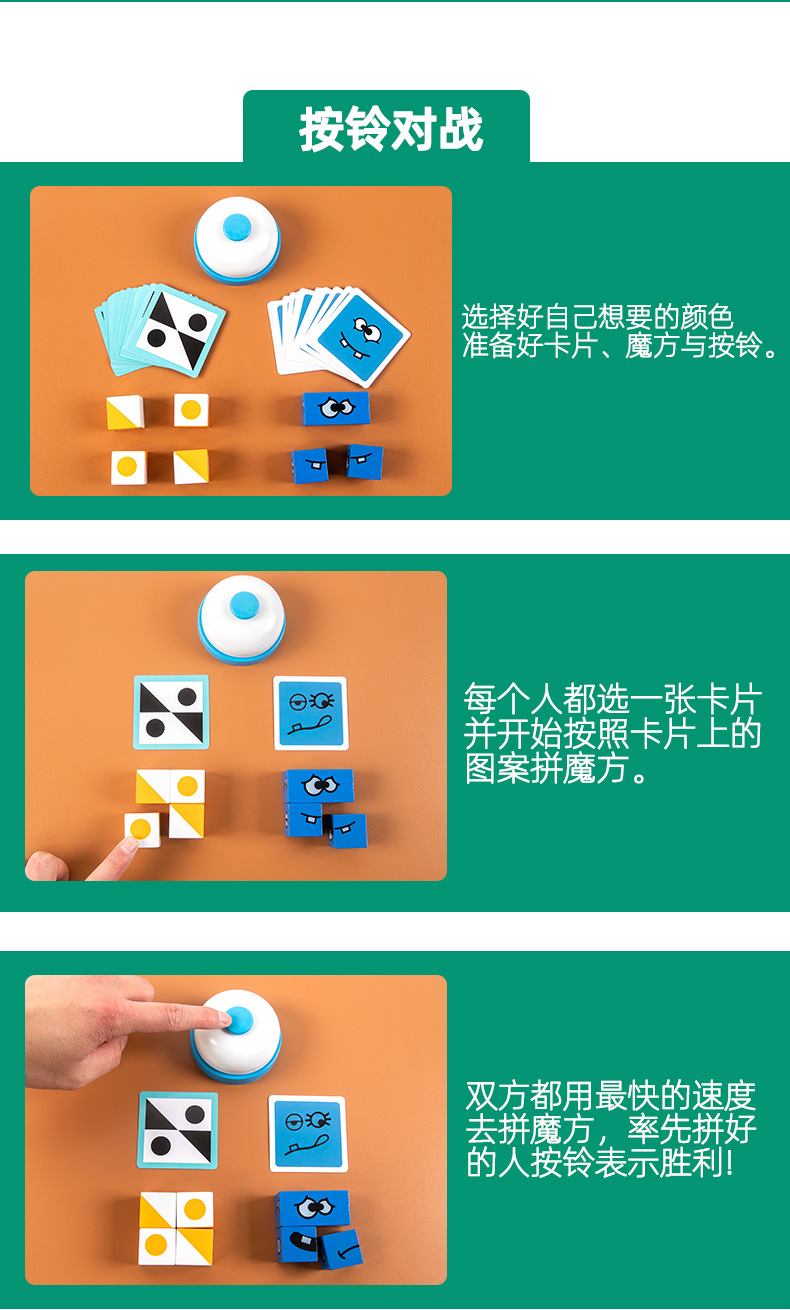 按铃对战

选择好自己想要的颜色
准备好卡片、魔方与按铃。

每个人都选一张卡片
并开始按照卡片上的
图案拼魔方。

双方都用最快的速度
去拼魔方，率先拼好
的人按铃表示胜利!