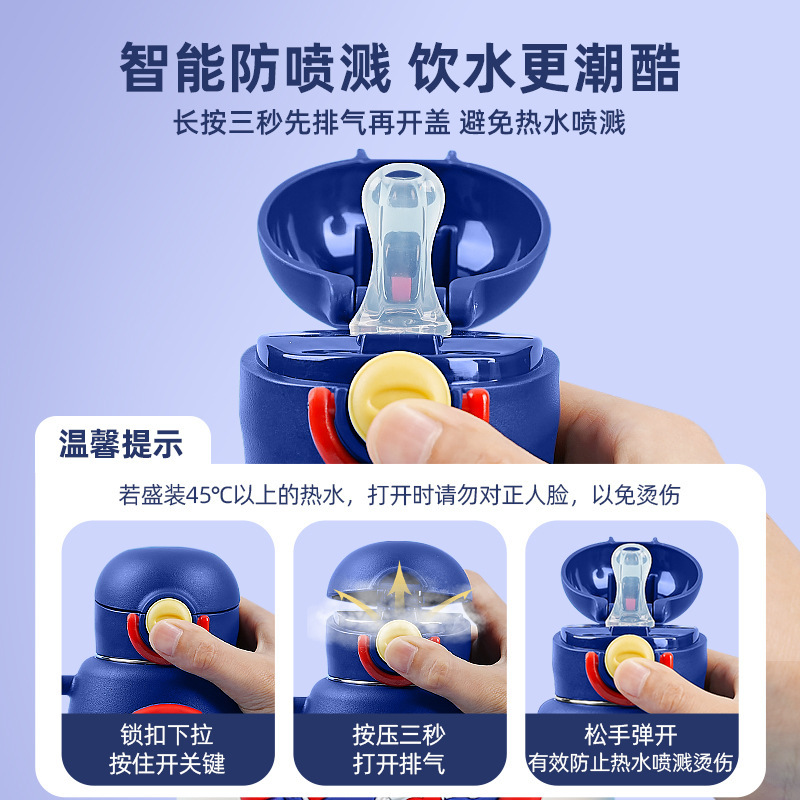 智能防喷溅 饮水更潮酷

长按三秒先排气再开盖 避免热水喷溅

温馨提示

若盛装45°C以上的热水，打开时请勿对正人脸，以免烫伤

锁扣下拉
按住开关键

按压三秒
打开排气

松手弹开
有效防止热水喷溅烫伤