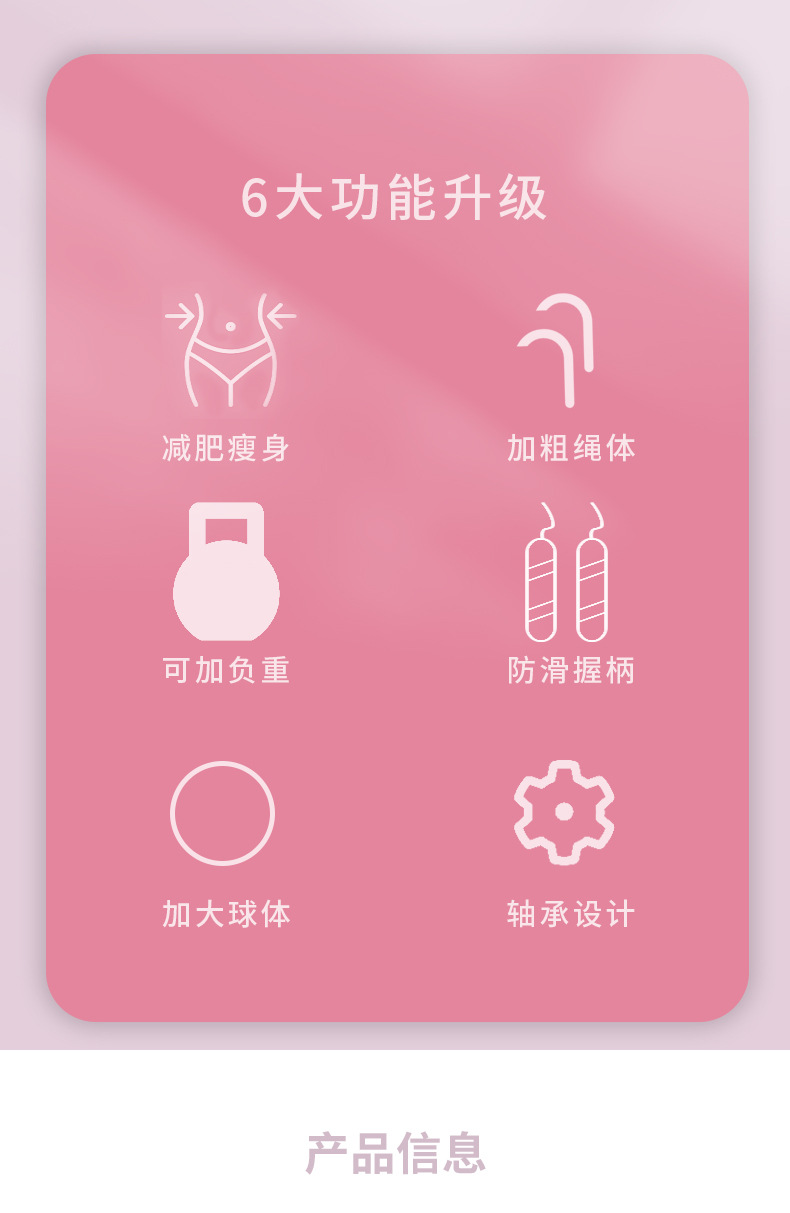 6大功能升级

减肥瘦身

加粗绳体

可加负重

防滑握柄

加大球体

轴承设计

产品信息