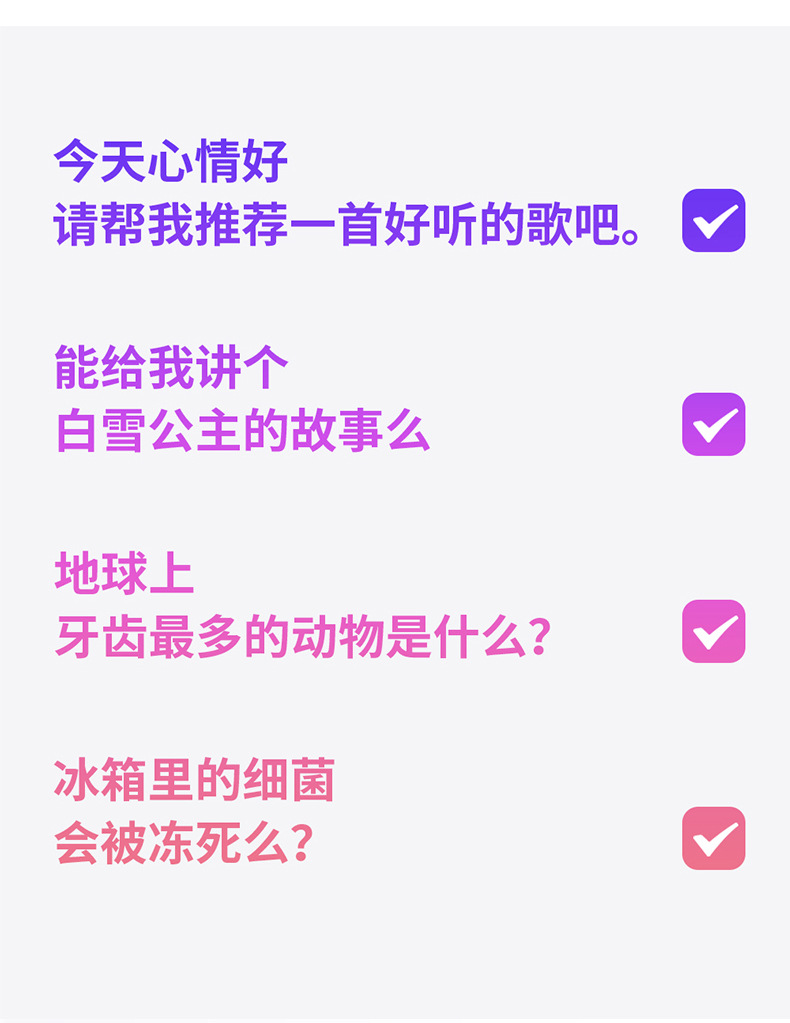 今天心情好
请帮我推荐一首好听的歌吧。 ☑

能给我讲个
白雪公主的故事么 ☑

地球上
牙齿最多的动物是什么? ☑

冰箱里的细菌
会被冻死么? ☑