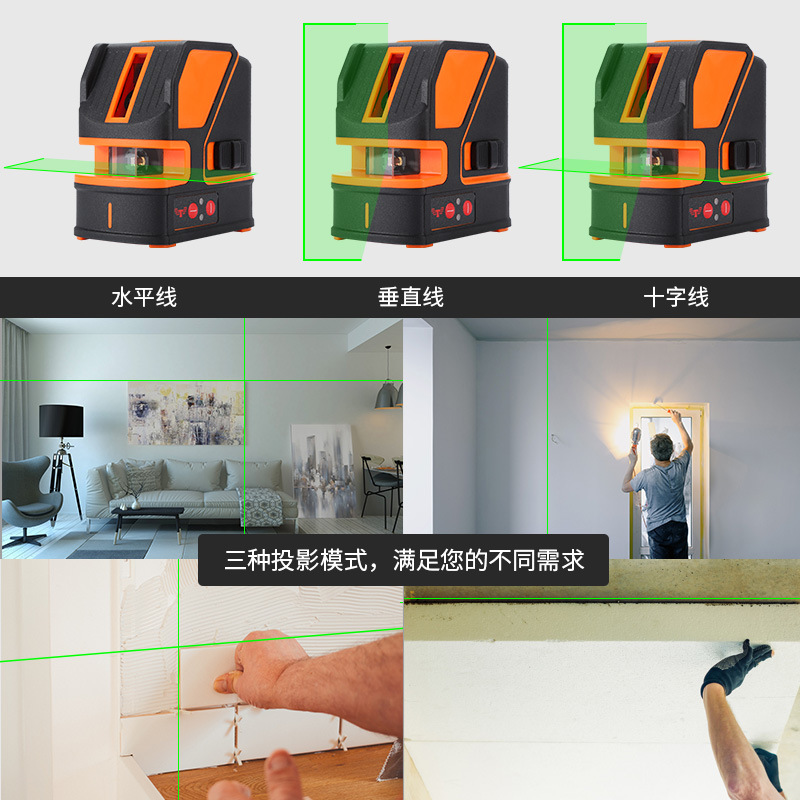 水平线

垂直线

十字线

三种投影模式，满足您的不同需求