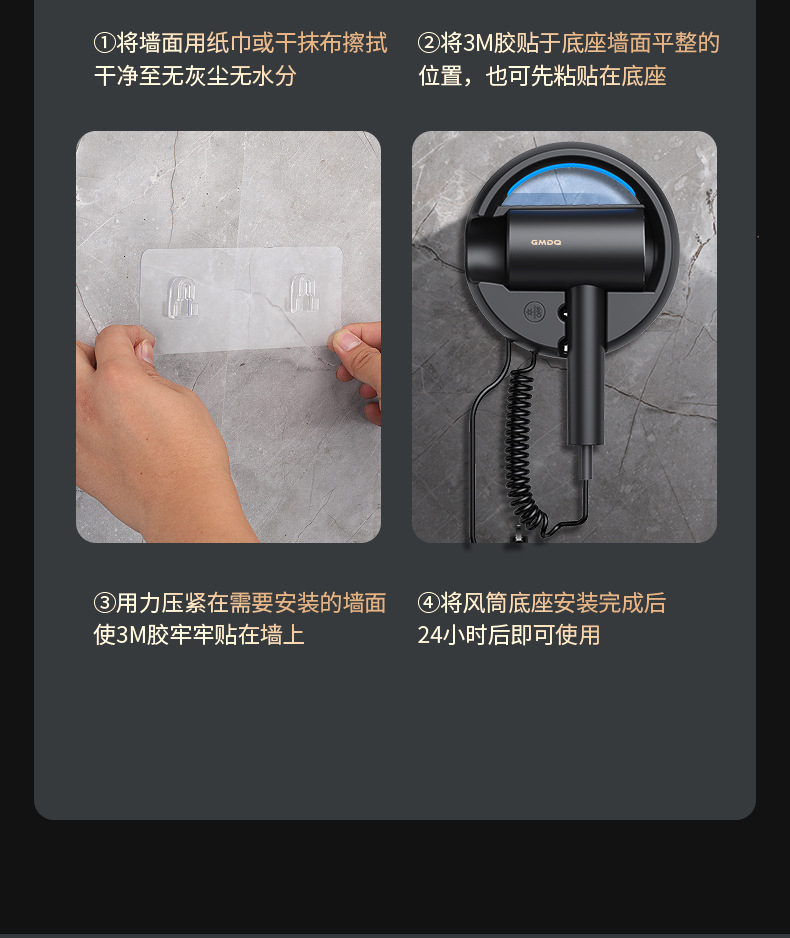 ①将墙面用纸巾或干抹布擦拭干净至无灰尘无水分

②将3M胶贴于底座墙面平整的位置，也可先粘贴在底座

GMDQ

③用力压紧在需要安装的墙面使3M胶牢牢贴在墙上

④将风筒底座安装完成后24小时后即可使用