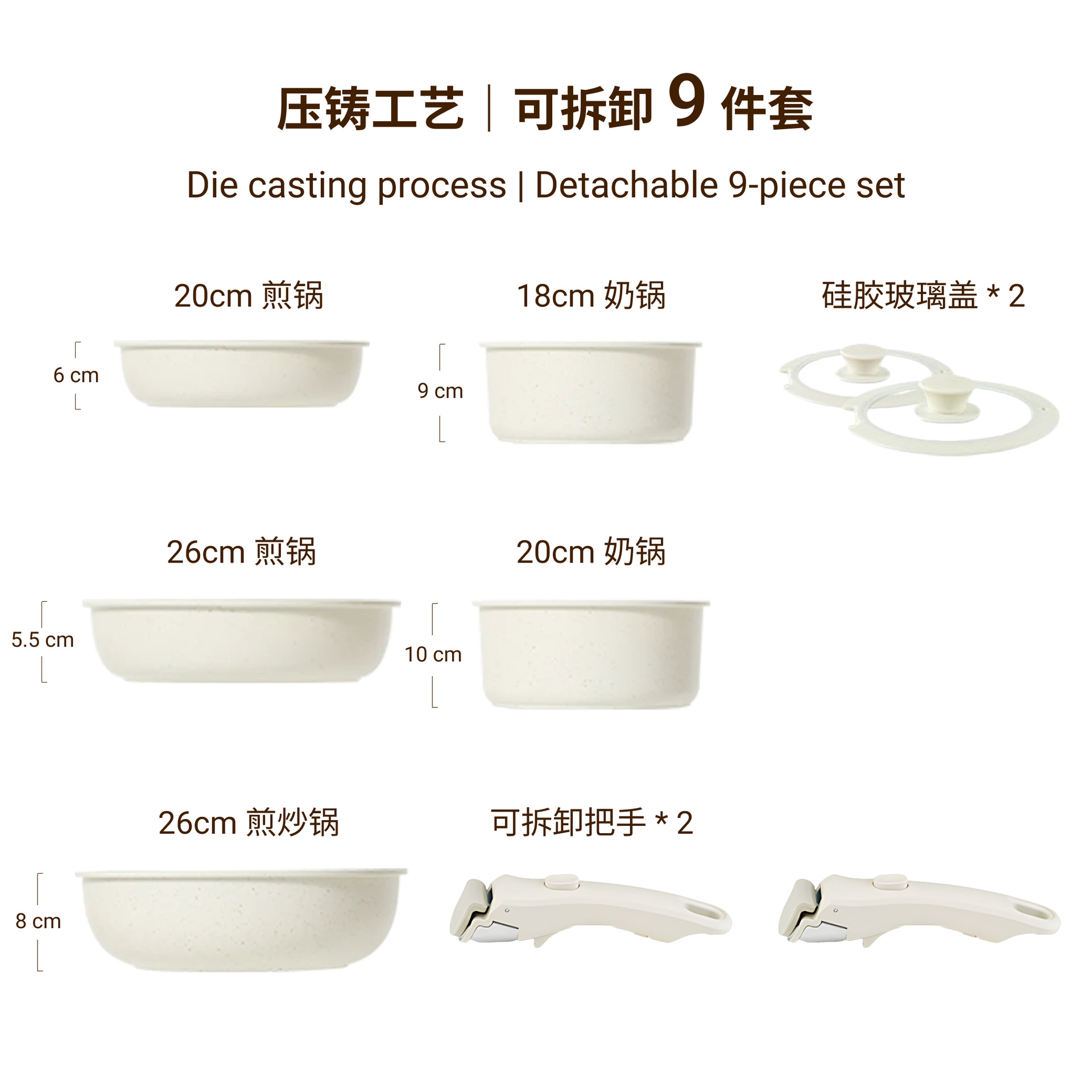 压铸工艺 | 可拆卸 9 件套

Die casting process | Detachable 9-piece set

20cm 煎锅

6 cm

18cm 奶锅

9 cm

硅胶玻璃盖 * 2

26cm 煎锅

5.5 cm

20cm 奶锅

10 cm

26cm 煎炒锅

8 cm

可拆卸把手 * 2