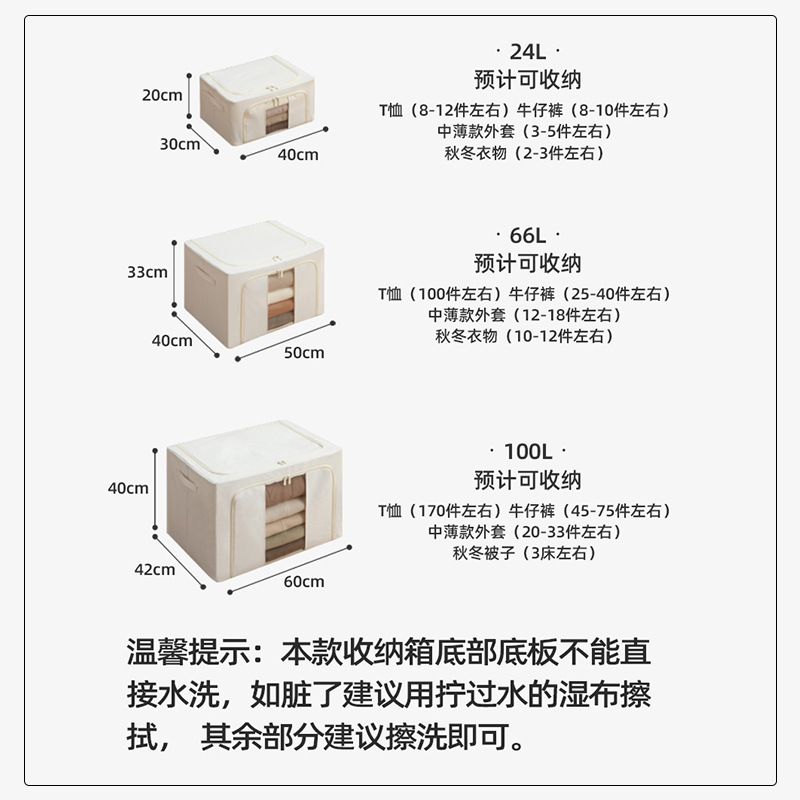 20cm
30cm
40cm

· 24L ·
预计可收纳
T恤（8-12件左右）牛仔裤（8-10件左右）
中薄款外套（3-5件左右）
秋冬衣物（2-3件左右）

33cm
40cm
50cm

· 66L ·
预计可收纳
T恤（100件左右）牛仔裤（25-40件左右）
中薄款外套（12-18件左右）
秋冬衣物（10-12件左右）

40cm
42cm
60cm

· 100L ·
预计可收纳
T恤（170件左右）牛仔裤（45-75件左右）
中薄款外套（20-33件左右）
秋冬被子（3床左右）

温馨提示：本款收纳箱底部底板不能直接水洗，如脏了建议用拧过水的湿布擦拭， 其余部分建议擦洗即可。