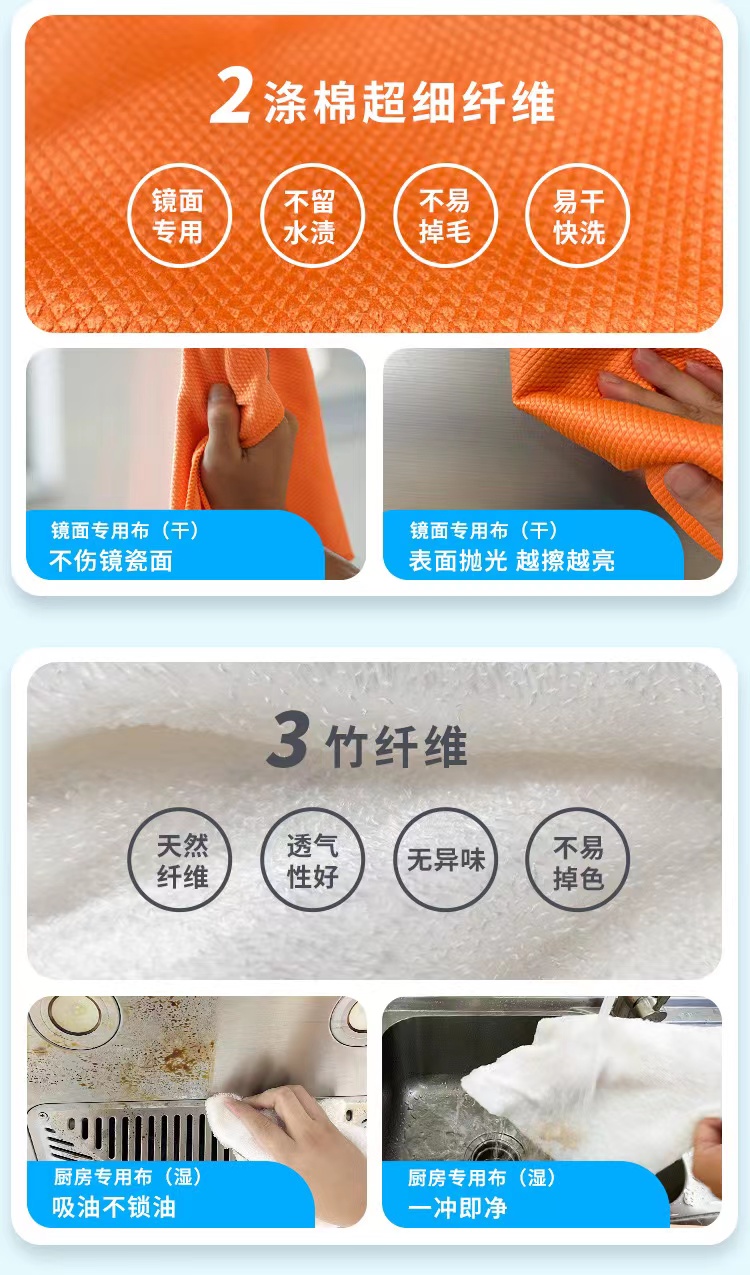 2 涤棉超细纤维

镜面专用

不留水渍

不易掉毛

易干快洗

镜面专用布（干）
不伤镜瓷面

镜面专用布（干）
表面抛光 越擦越亮

3 竹纤维

天然纤维

透气性好

无异味

不易掉色

厨房专用布（湿）
吸油不锁油

厨房专用布（湿）
一冲即净