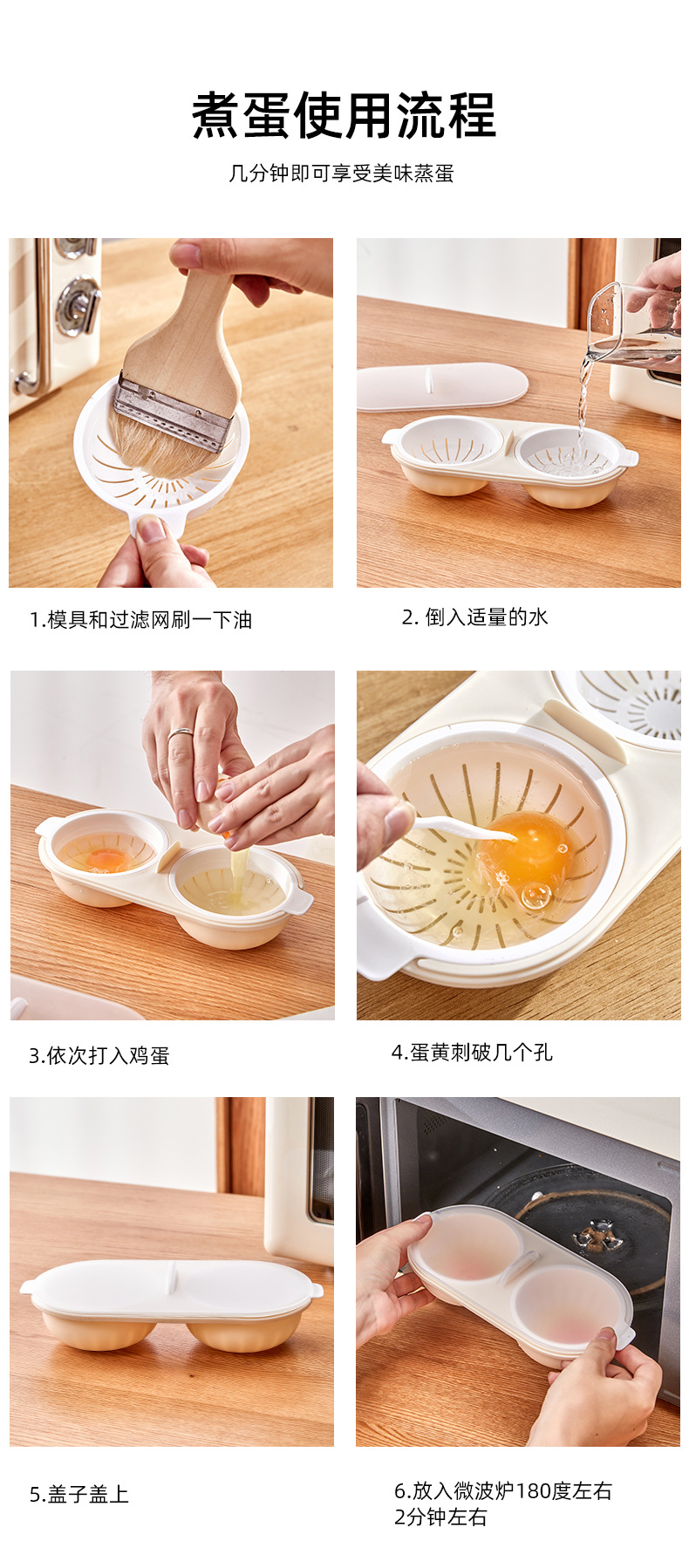 煮蛋使用流程

几分钟即可享受美味蒸蛋

1.模具和过滤网刷一下油

2. 倒入适量的水

3.依次打入鸡蛋

4.蛋黄刺破几个孔

5.盖子盖上

6.放入微波炉180度左右
2分钟左右