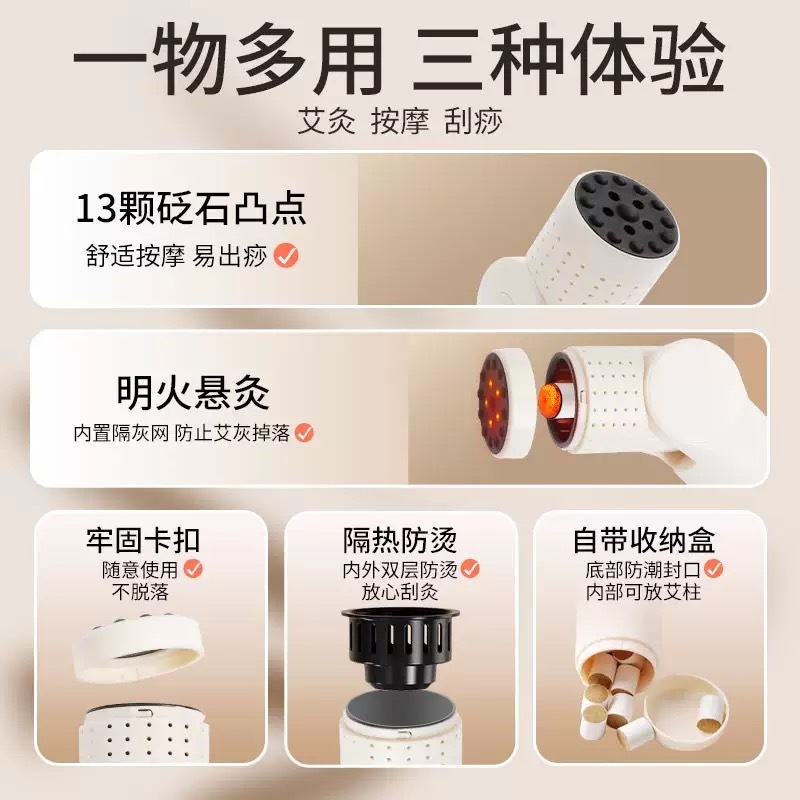 一物多用 三种体验
艾灸 按摩 刮痧

13颗砭石凸点
舒适按摩 易出痧

明火悬灸
内置隔灰网 防止艾灰掉落

牢固卡扣
随意使用
不脱落

隔热防烫
内外双层防烫
放心刮灸

自带收纳盒
底部防潮封口
内部可放艾柱