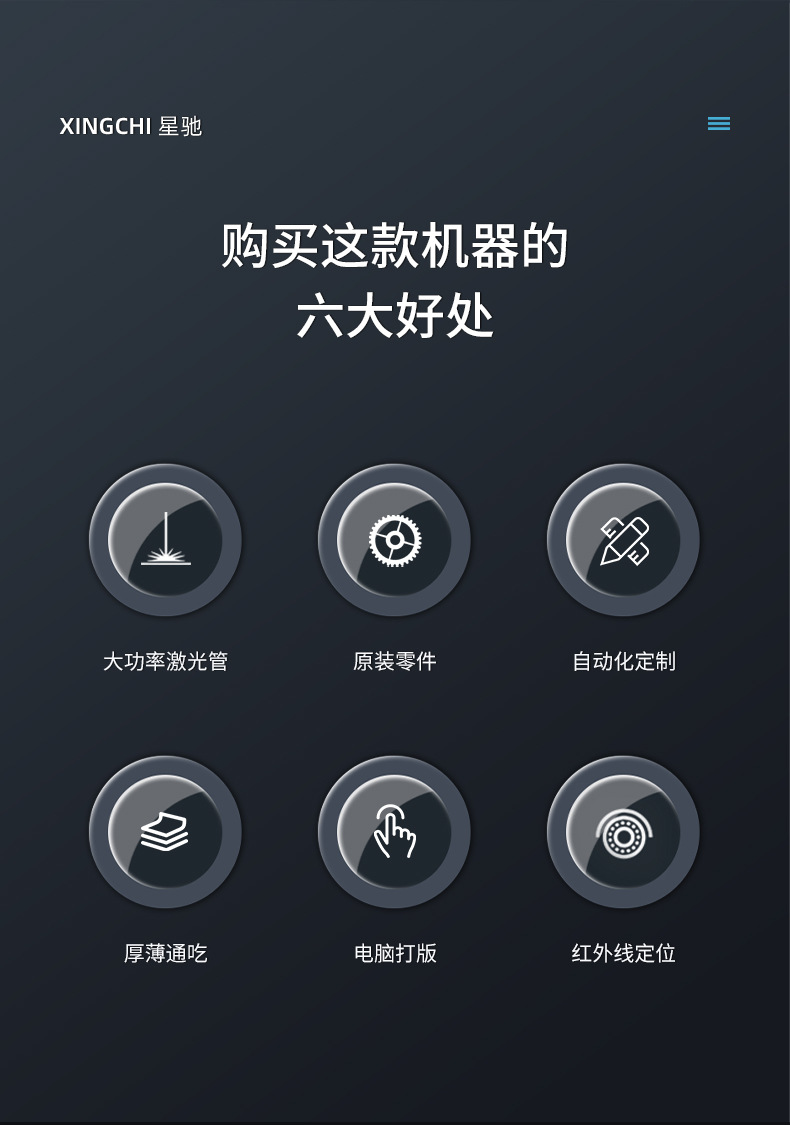 XINGCHI 星驰

购买这款机器的
六大好处

大功率激光管

原装零件

自动化定制

厚薄通吃

电脑打版

红外线定位