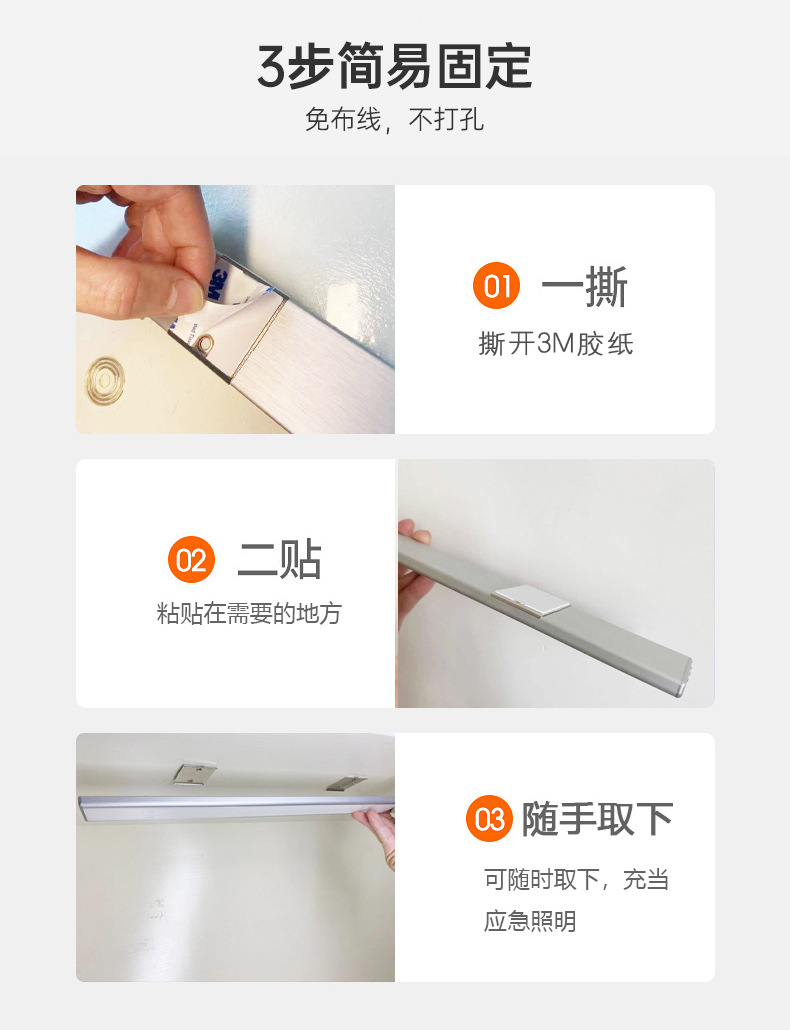 3步简易固定
免布线，不打孔

3M

01 一撕
撕开3M胶纸

02 二贴
粘贴在需要的地方

03 随手取下
可随时取下，充当应急照明