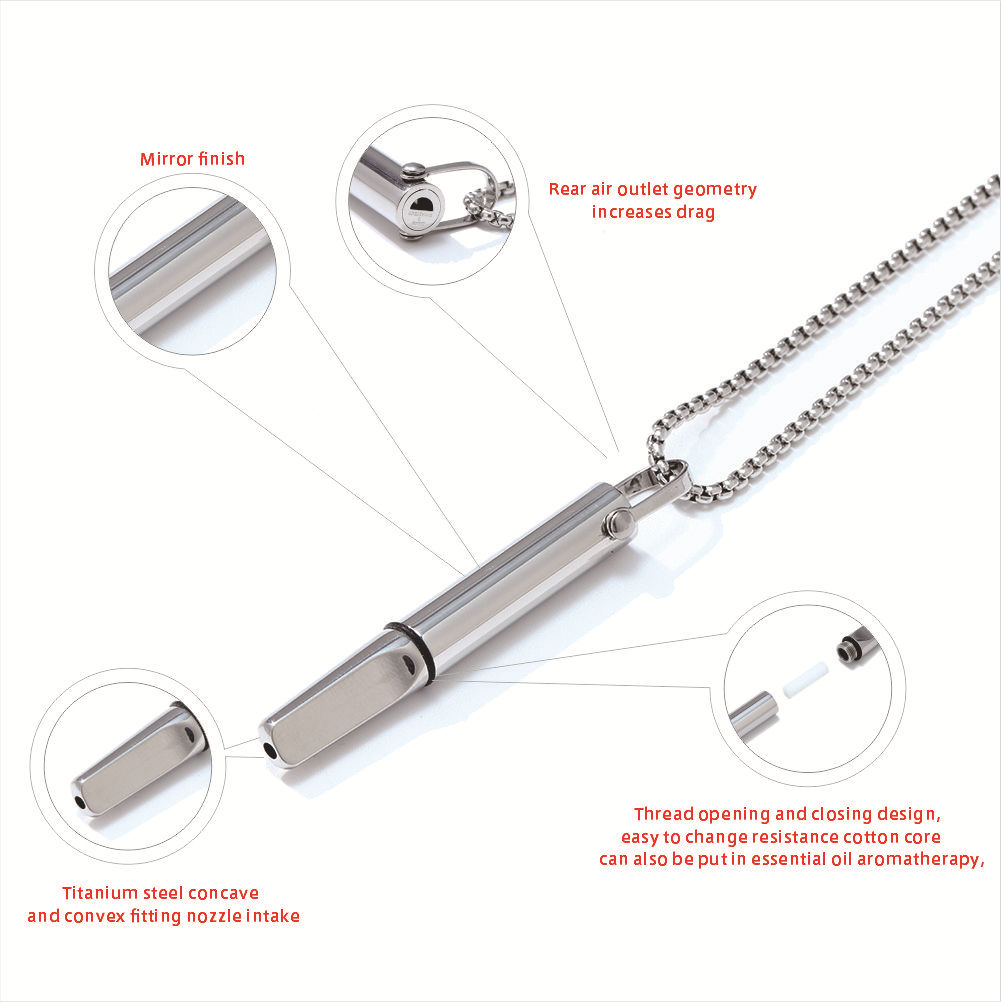 Mirror finish

Rear air outlet geometry increases drag

Thread opening and closing design, easy to change resistance cotton core can also be put in essential oil aromatherapy,

Titanium steel concave and convex fitting nozzle intake