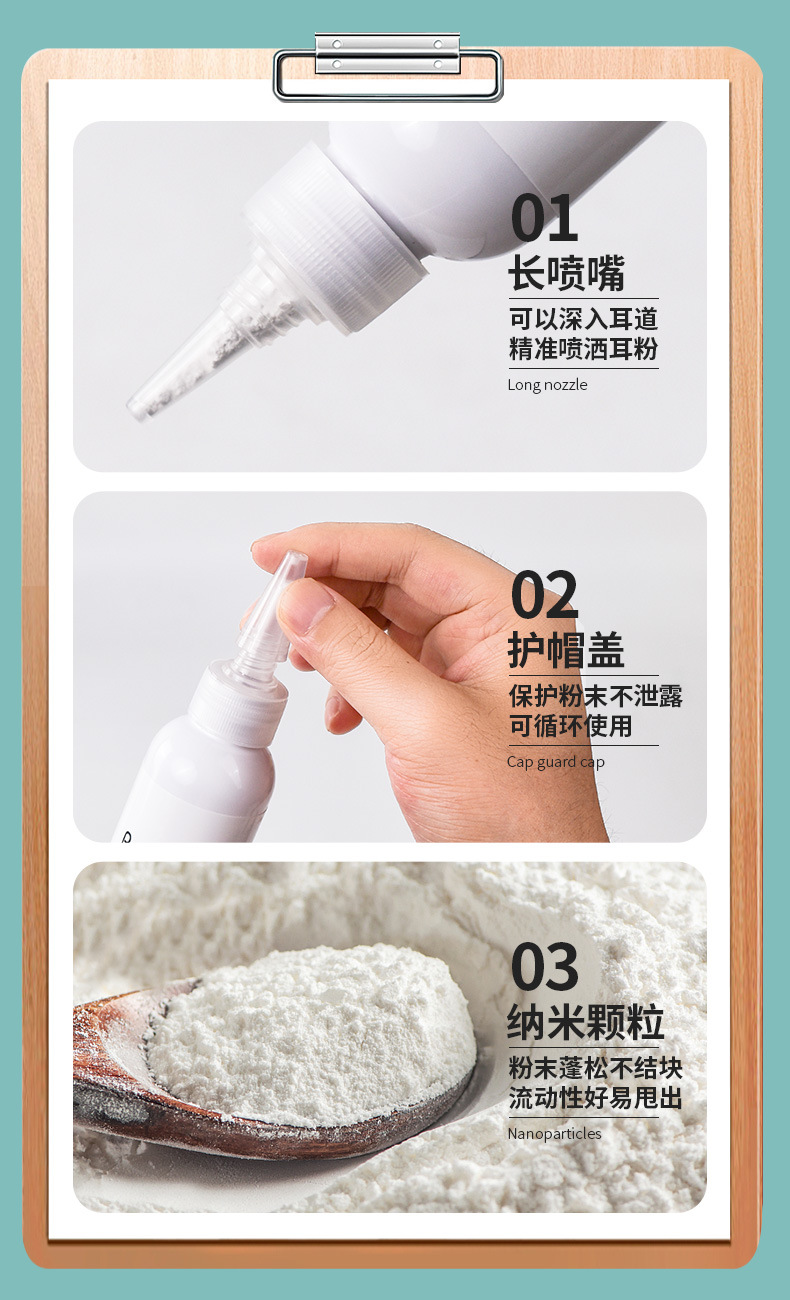 01
长喷嘴
可以深入耳道
精准喷洒耳粉
Long nozzle

02
护帽盖
保护粉末不泄露
可循环使用
Cap guard cap

03
纳米颗粒
粉末蓬松不结块
流动性好易甩出
Nanoparticles