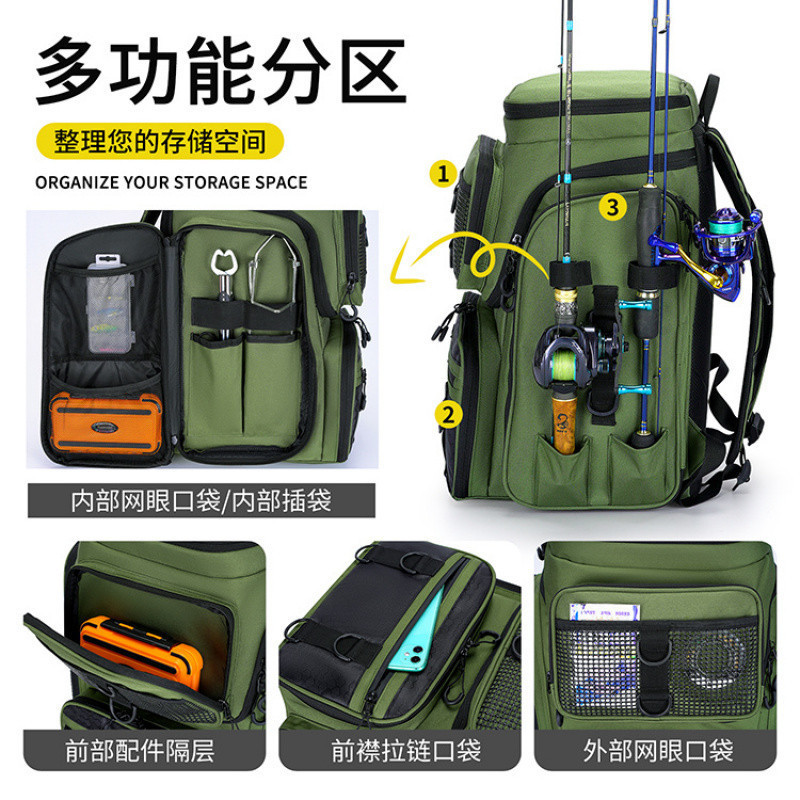 多功能分区

整理您的存储空间

ORGANIZE YOUR STORAGE SPACE

1

3

2

内部网眼口袋/内部插袋

前部配件隔层

前襟拉链口袋

外部网眼口袋