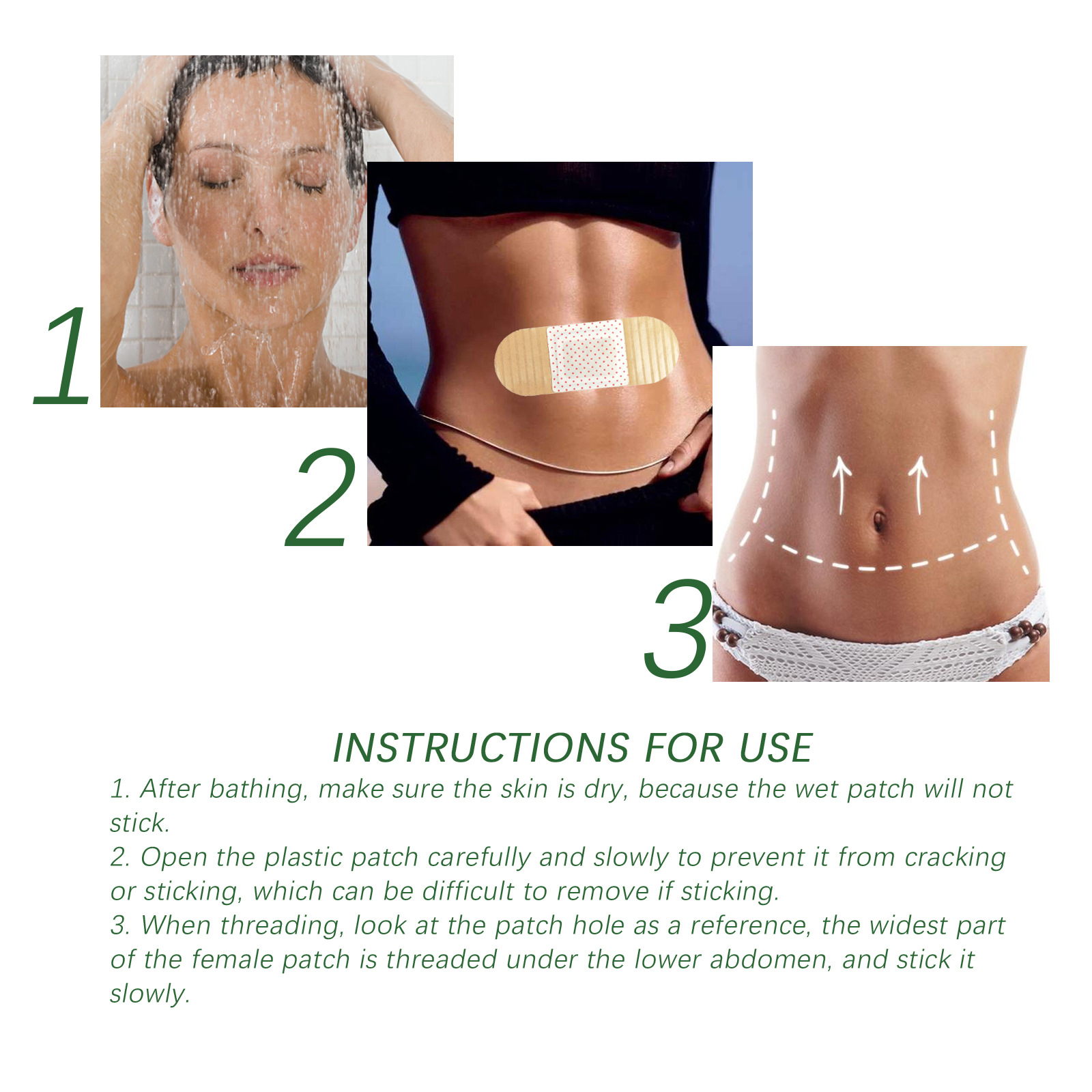 1

2

3

INSTRUCTIONS FOR USE

1. After bathing, make sure the skin is dry, because the wet patch will not stick.

2. Open the plastic patch carefully and slowly to prevent it from cracking or sticking, which can be difficult to remove if sticking.

3. When threading, look at the patch hole as a reference, the widest part of the female patch is threaded under the lower abdomen, and stick it slowly.