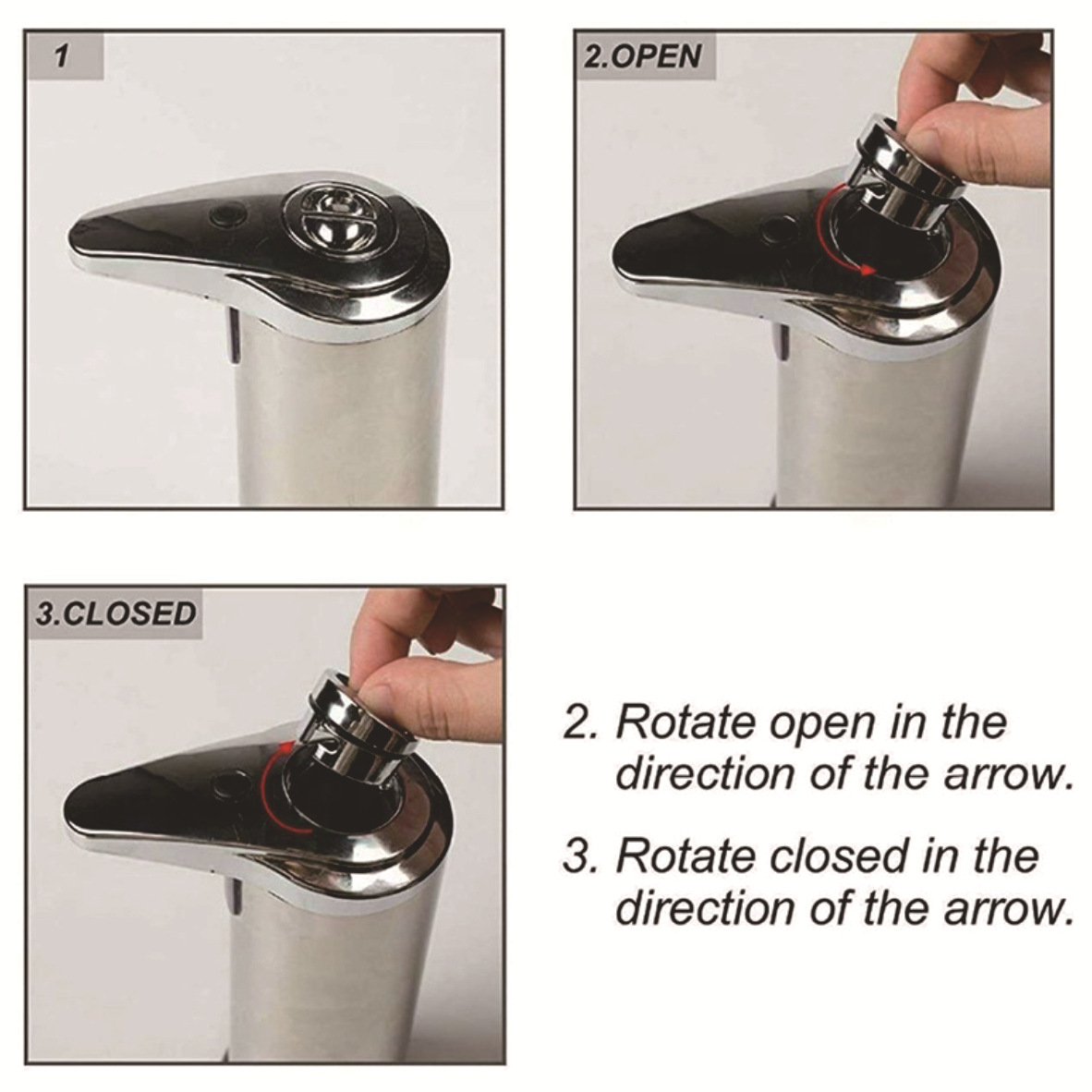 1

2.OPEN

3.CLOSED

2. Rotate open in the direction of the arrow.

3. Rotate closed in the direction of the arrow.